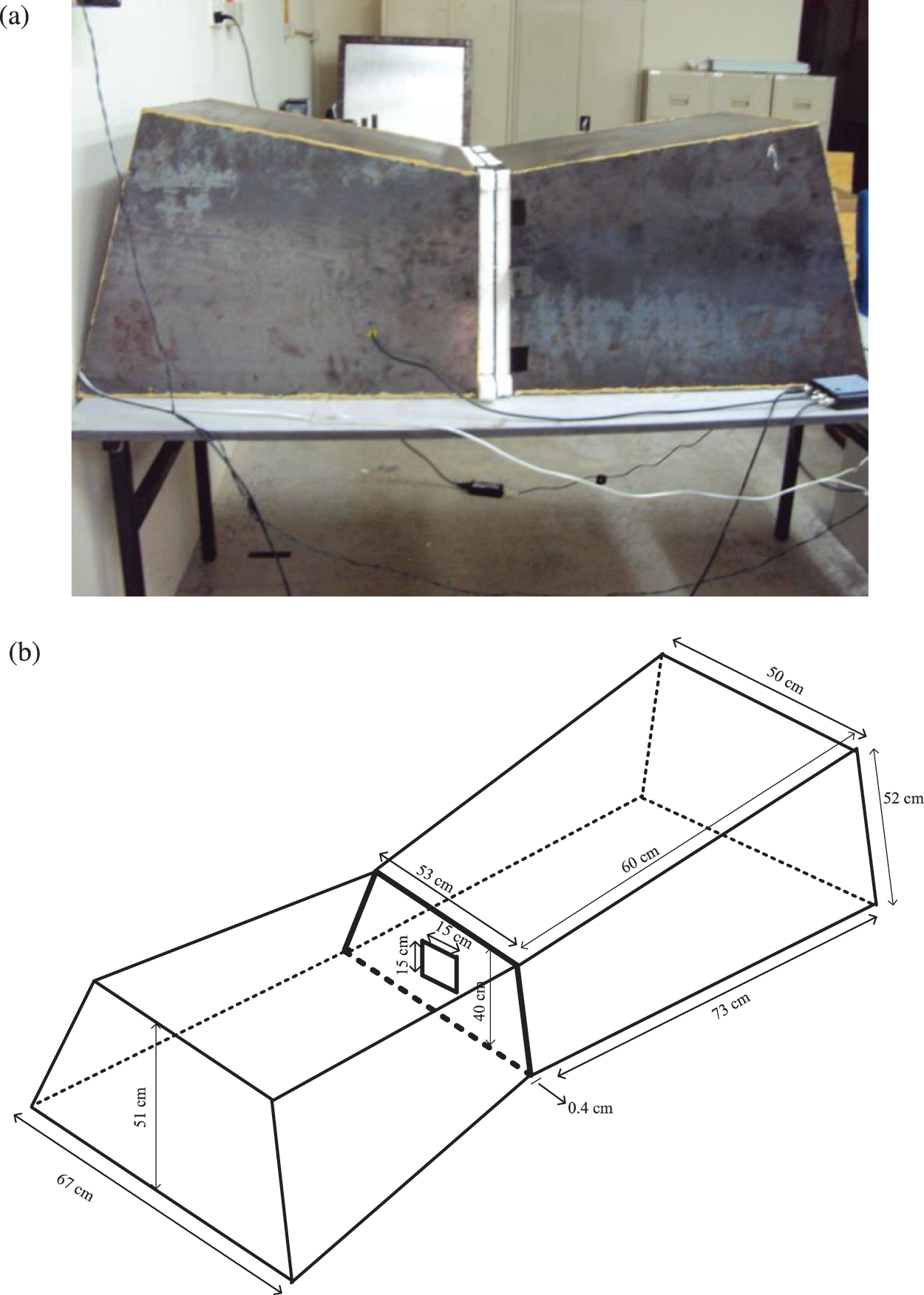 (a)

(b)

50 cm
52 cm
60 cm
53 cm
15 cm
15 cm
40 cm
73 cm
0.4 cm
51 cm
67 cm