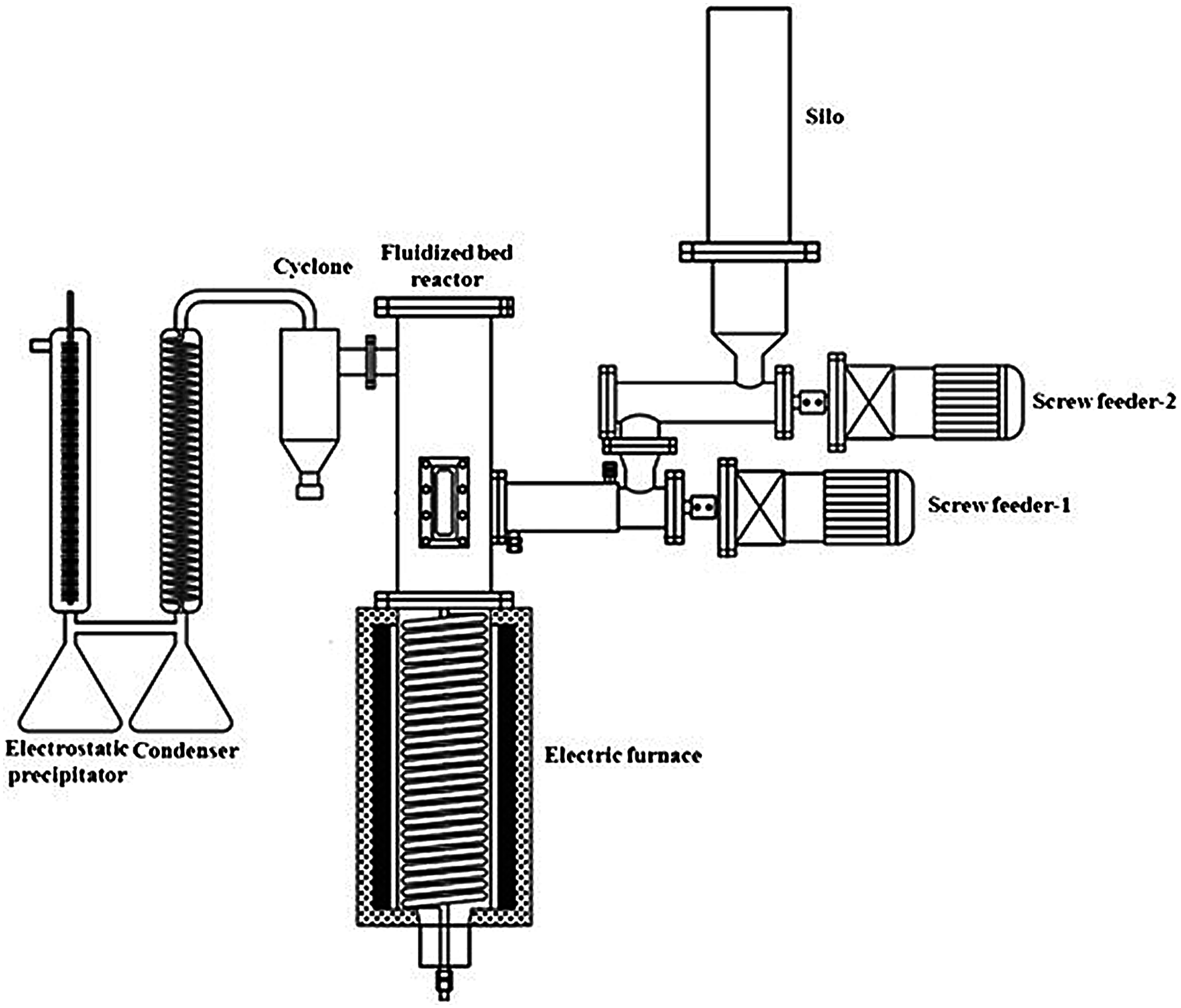 Silo

Cyclone

Fluidized bed reactor

Screw feeder-2

Screw feeder-1

Electrostatic precipitator

Condenser

Electric furnace