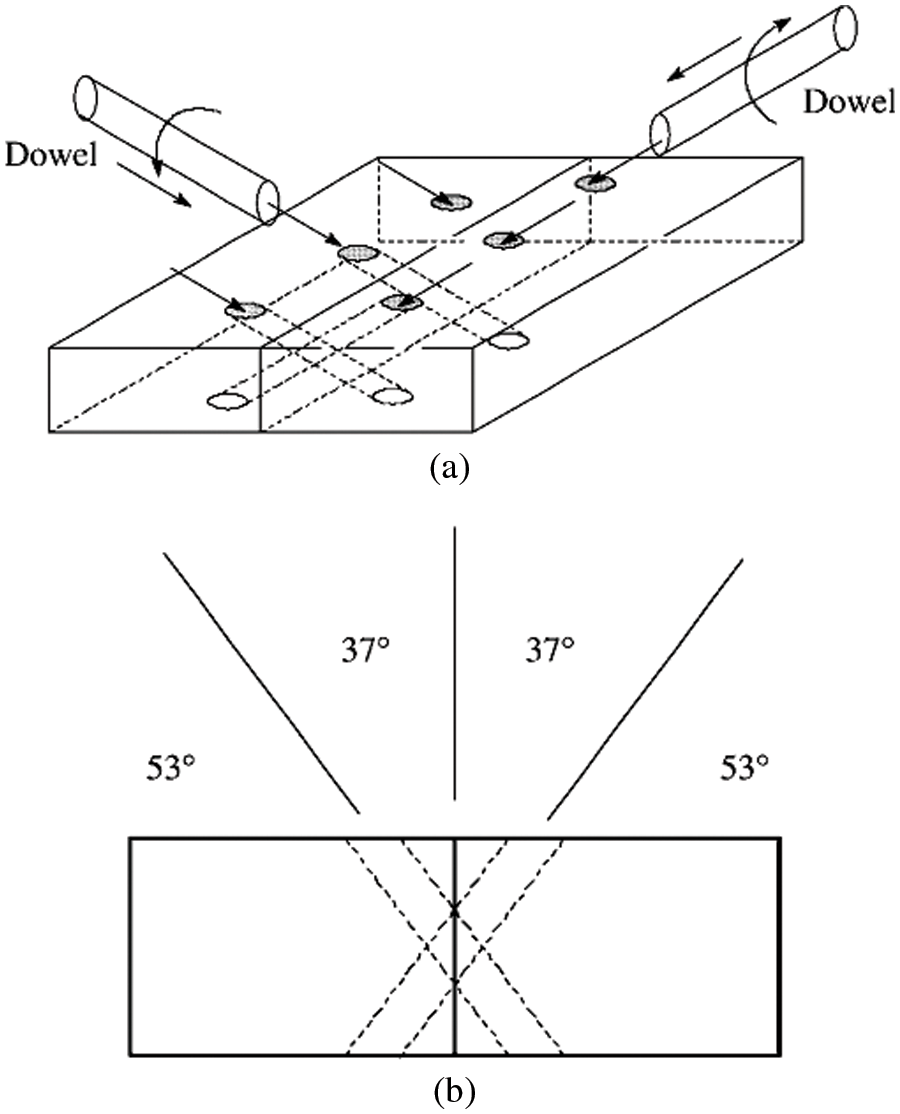 Dowel

Dowel

(a)

37°

37°

53°

53°

(b)