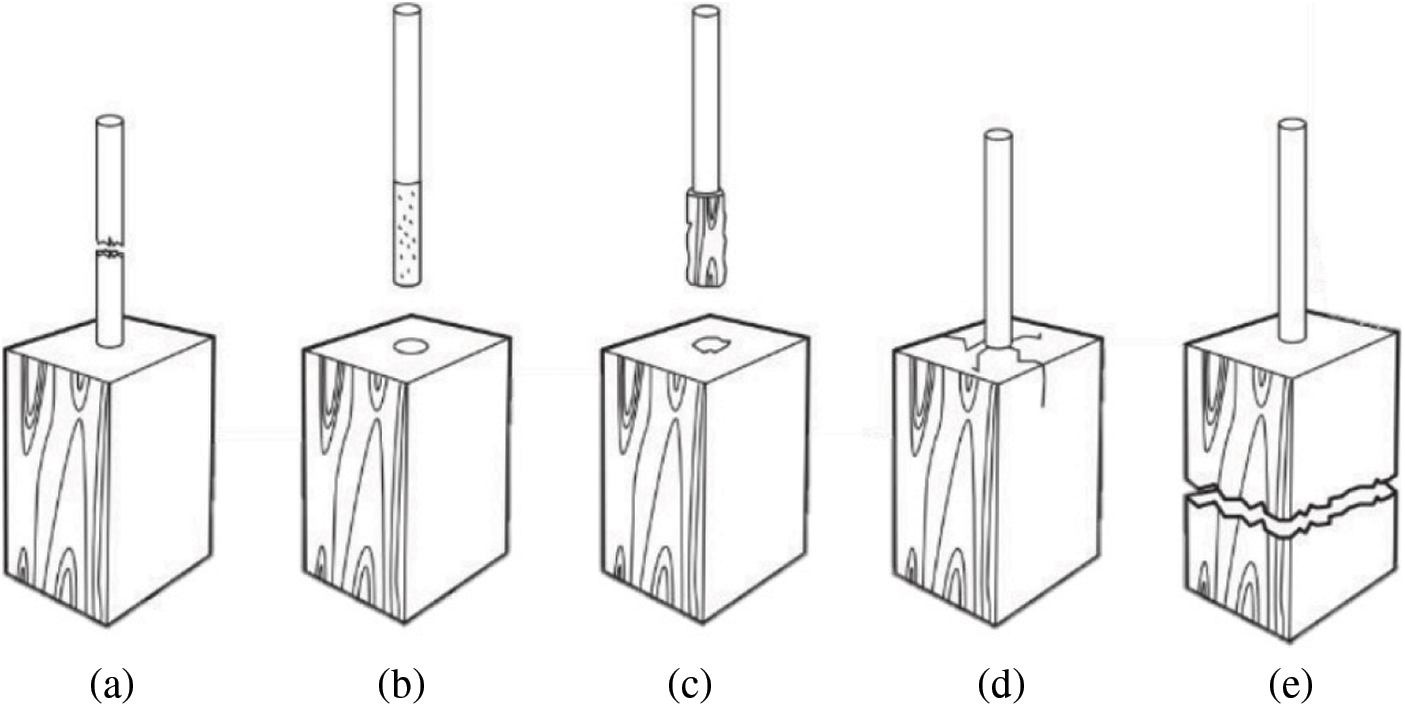 (a) (b) (c) (d) (e)