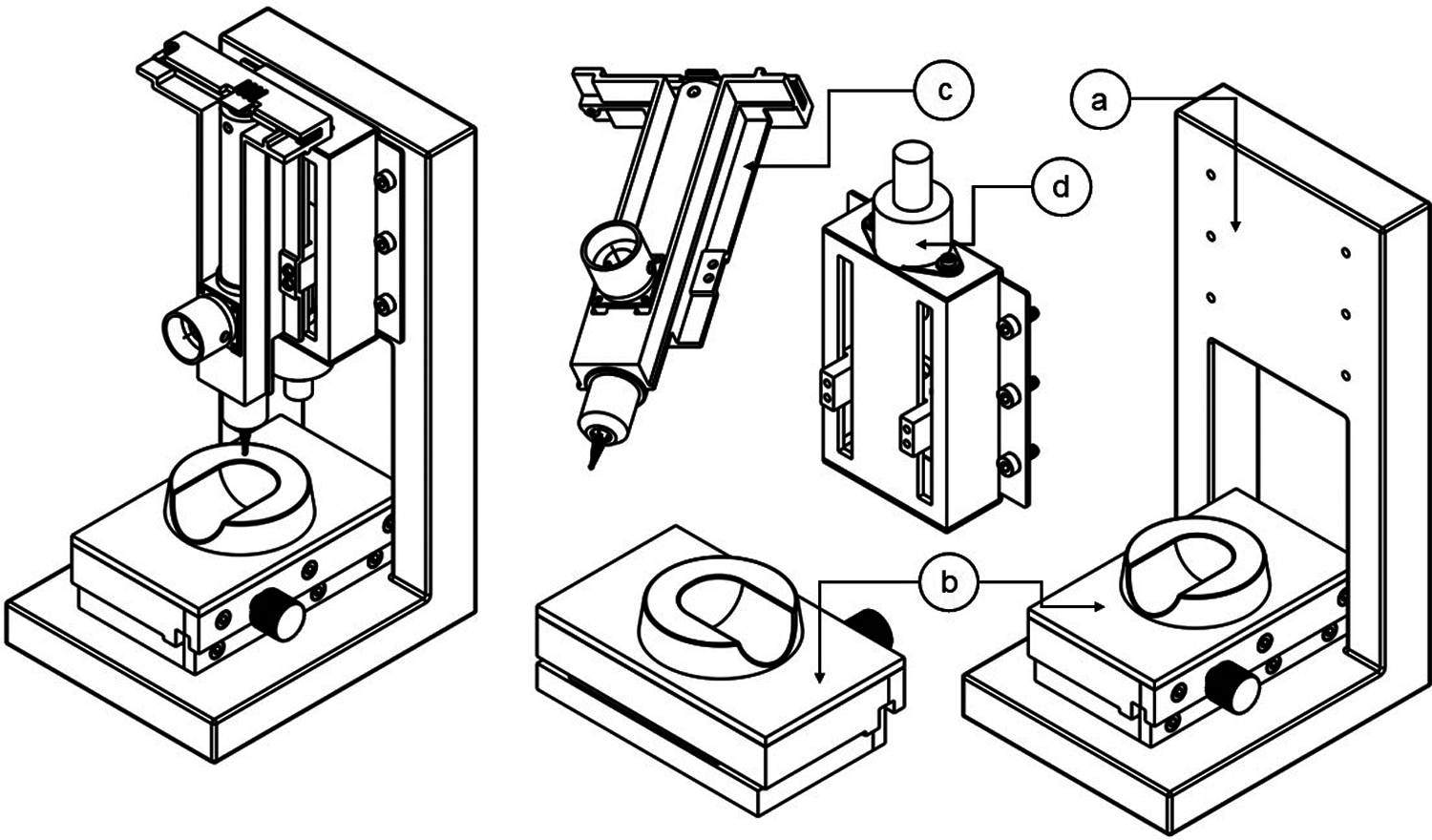 c
a
d
b