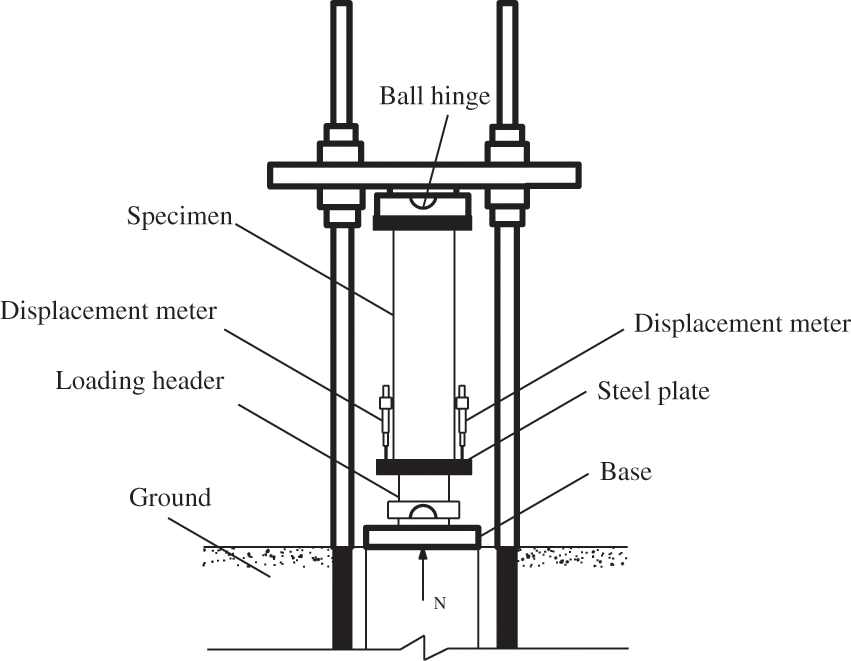 Ball hinge
Specimen
Displacement meter
Displacement meter
Loading header
Steel plate
Base
Ground
N