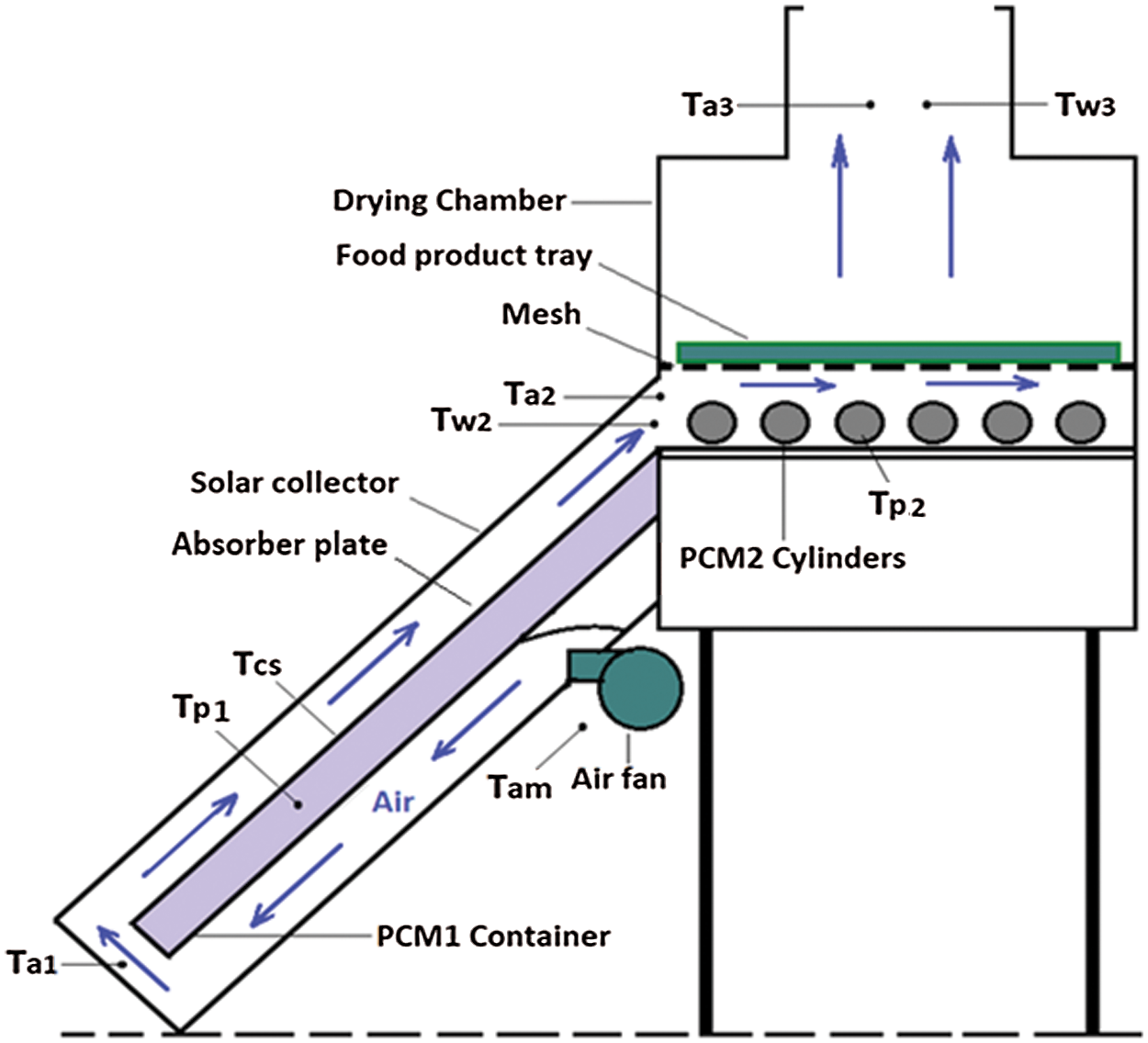 Ta3
Tw3
Drying Chamber
Food product tray
Mesh
Ta2
Tw2
Solar collector
Absorber plate
Tp2
PCM2 Cylinders
Tcs
Tp1
Air
Tam
Air fan
PCM1 Container
Ta1