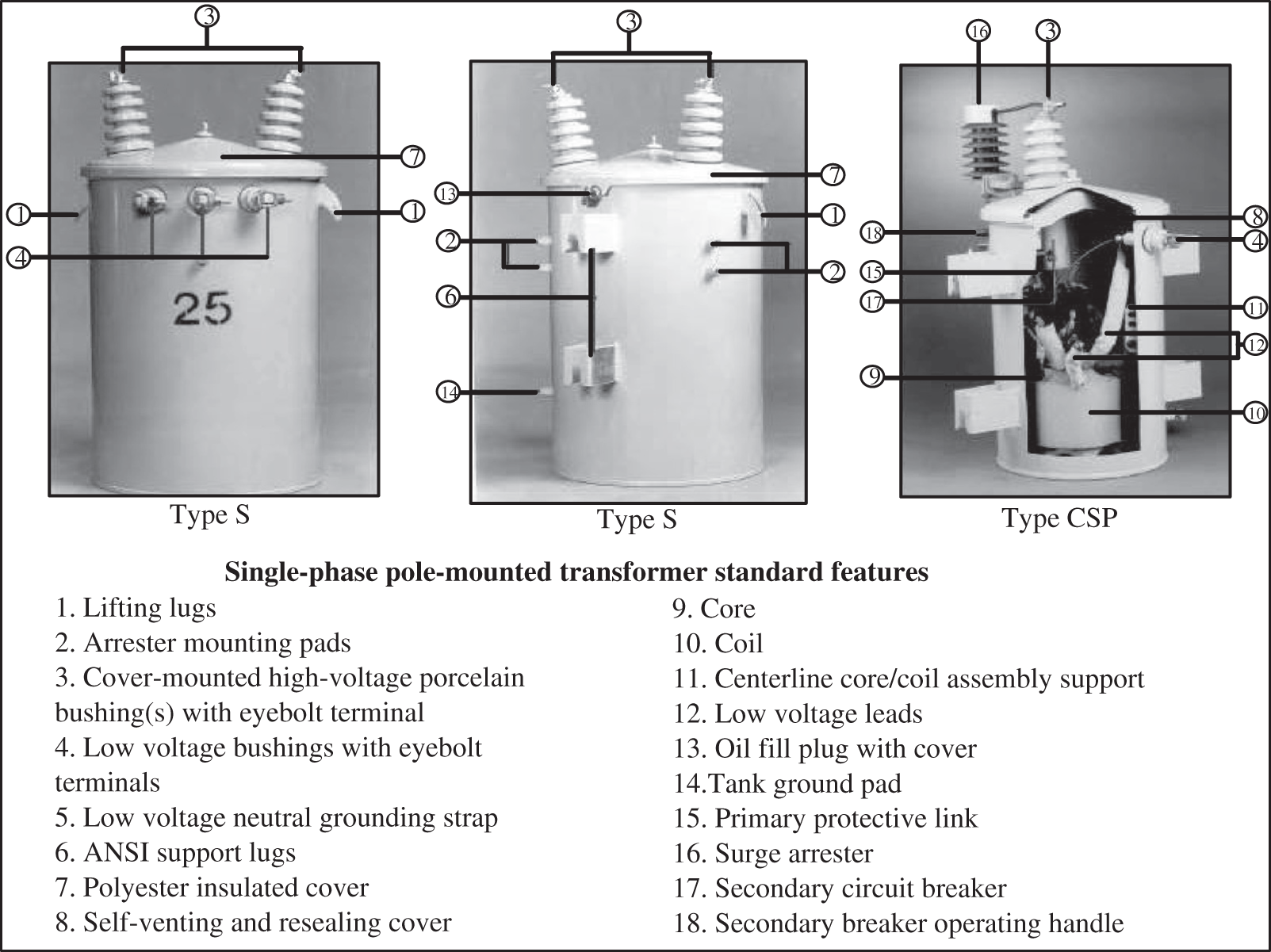 3
7
1
1
4
25
Type S

3
7
13
1
2
2
6
14
Type S

16
3
8
18
4
15
17
11
12
9
10
Type CSP

Single-phase pole-mounted transformer standard features

1. Lifting lugs
2. Arrester mounting pads
3. Cover-mounted high-voltage porcelain bushing(s) with eyebolt terminal
4. Low voltage bushings with eyebolt terminals
5. Low voltage neutral grounding strap
6. ANSI support lugs
7. Polyester insulated cover
8. Self-venting and resealing cover

9. Core
10. Coil
11. Centerline core/coil assembly support
12. Low voltage leads
13. Oil fill plug with cover
14.Tank ground pad
15. Primary protective link
16. Surge arrester
17. Secondary circuit breaker
18. Secondary breaker operating handle