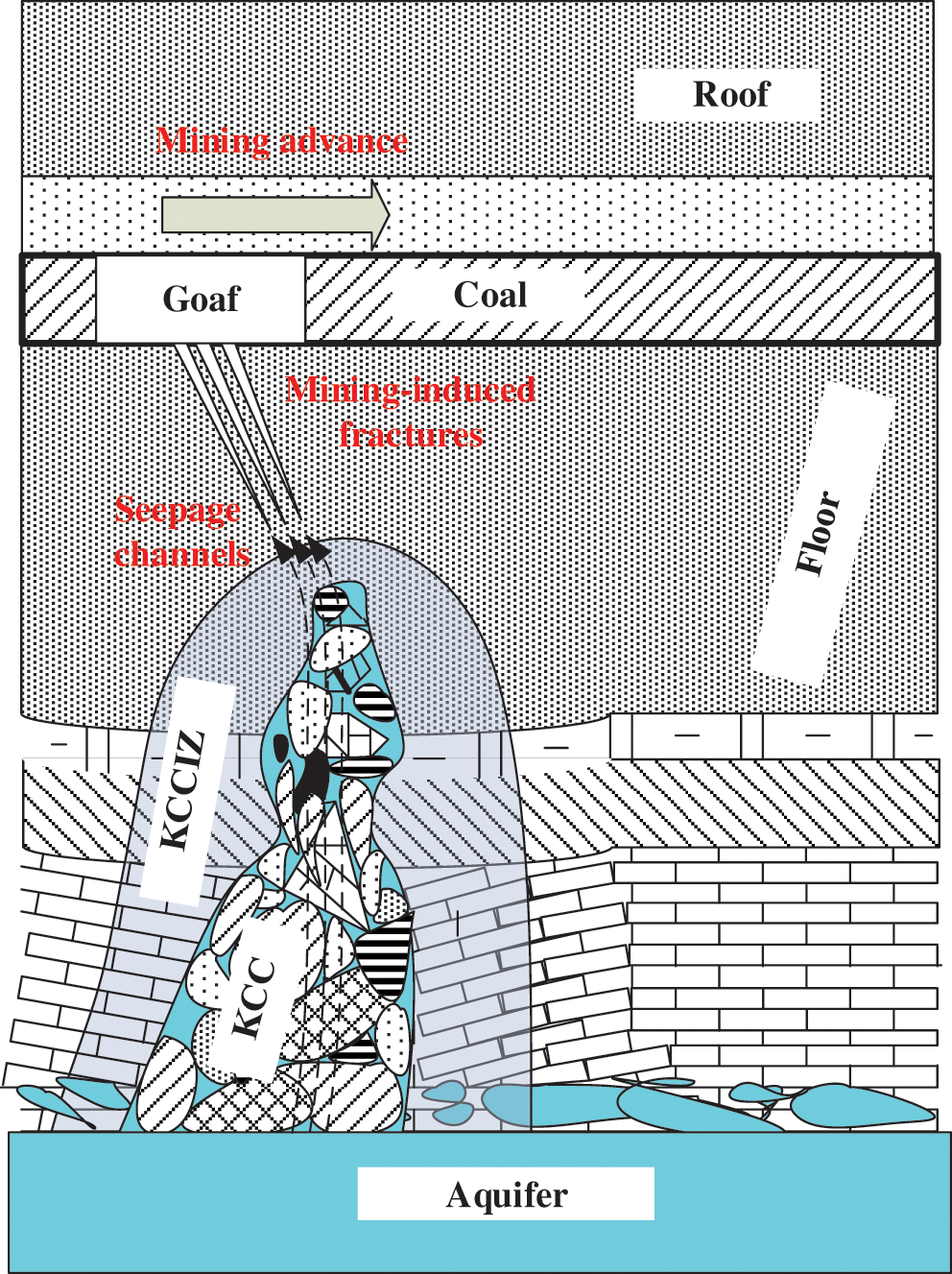 Roof

Mining advance

Goaf

Coal

Mining-induced fractures

Seepage channels

Floor

KCCIZ

KCC

Aquifer