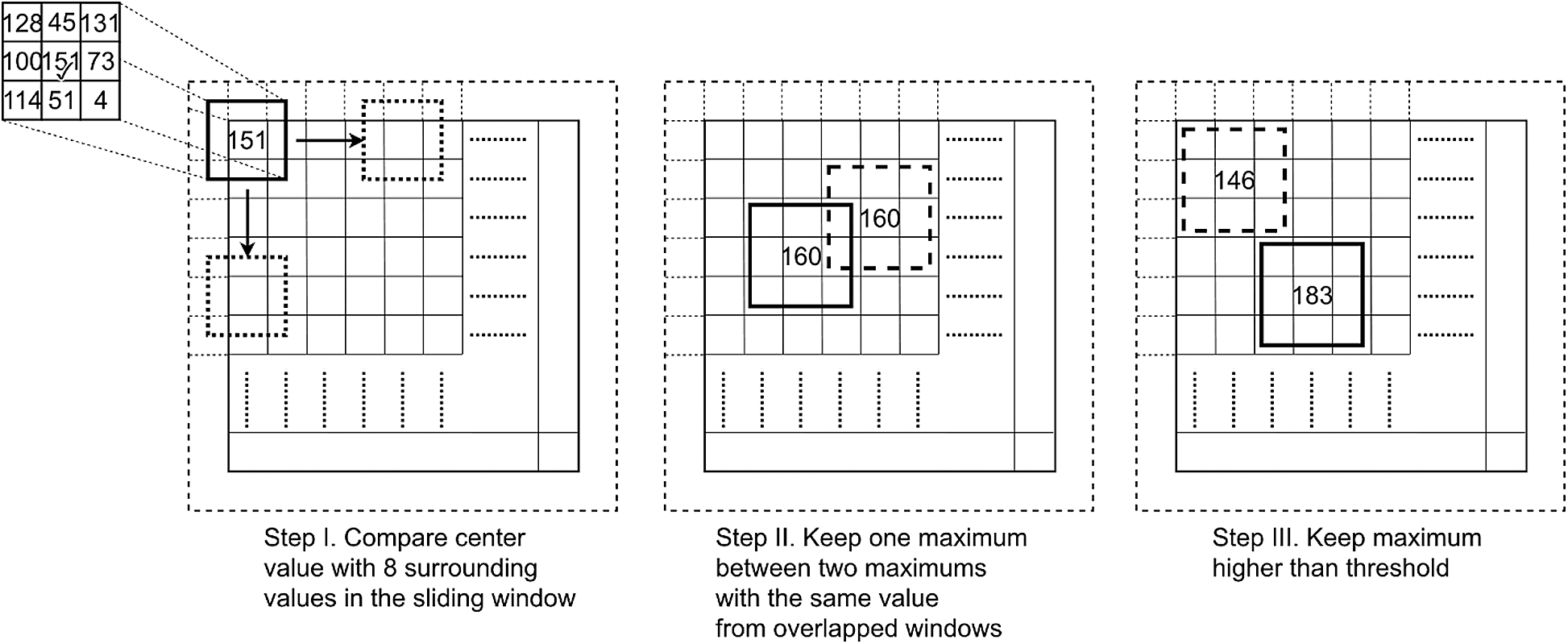 | 128 | 45 | 131 |
|---|---|---|
| 100 | 151 | 73 |
| 114 | 51 | 4 |

151

Step I. Compare center value with 8 surrounding values in the sliding window

160
160

Step II. Keep one maximum between two maximums with the same value from overlapped windows

146
183

Step III. Keep maximum higher than threshold