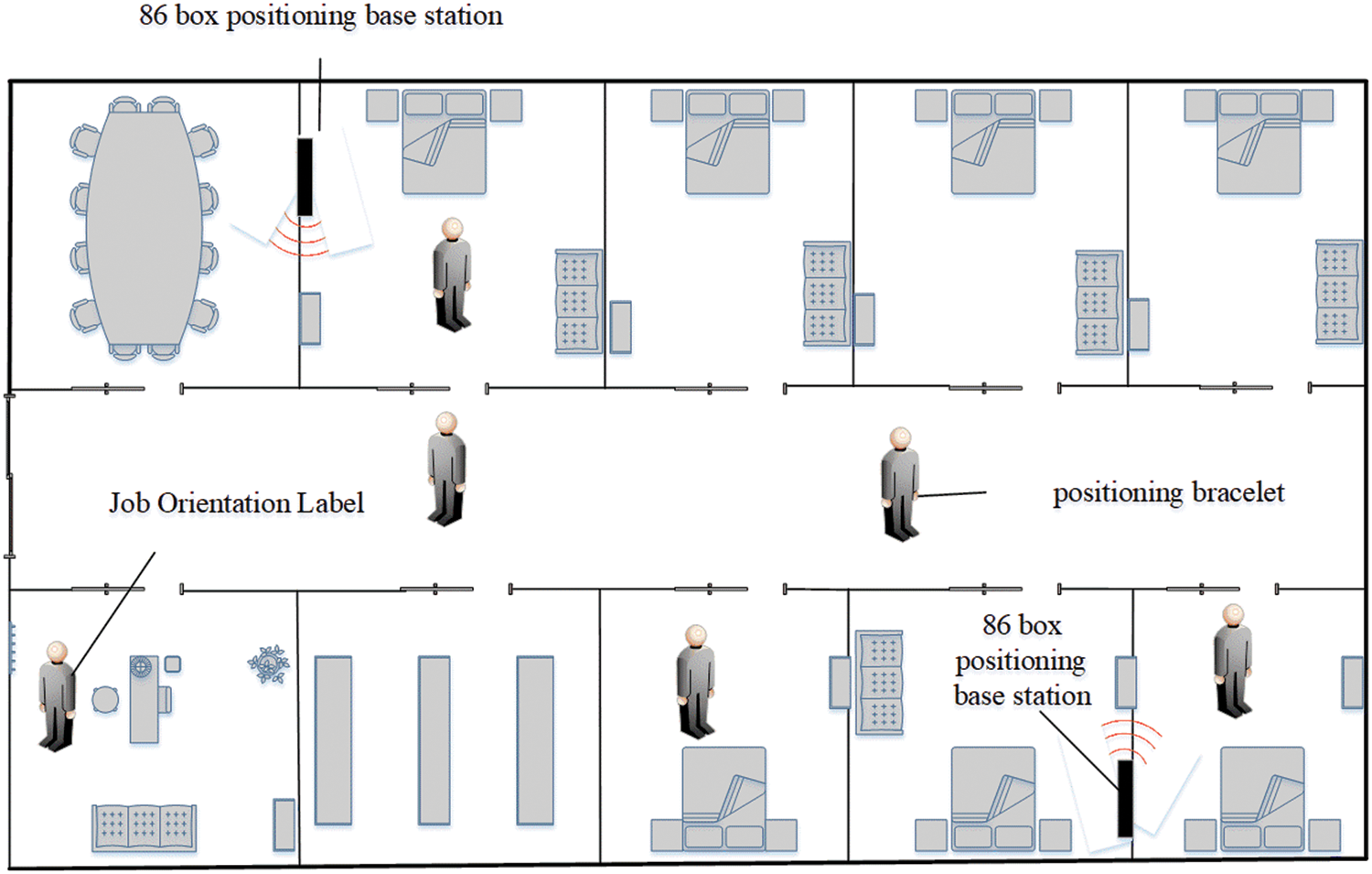 86 box positioning base station

Job Orientation Label

positioning bracelet

86 box positioning base station