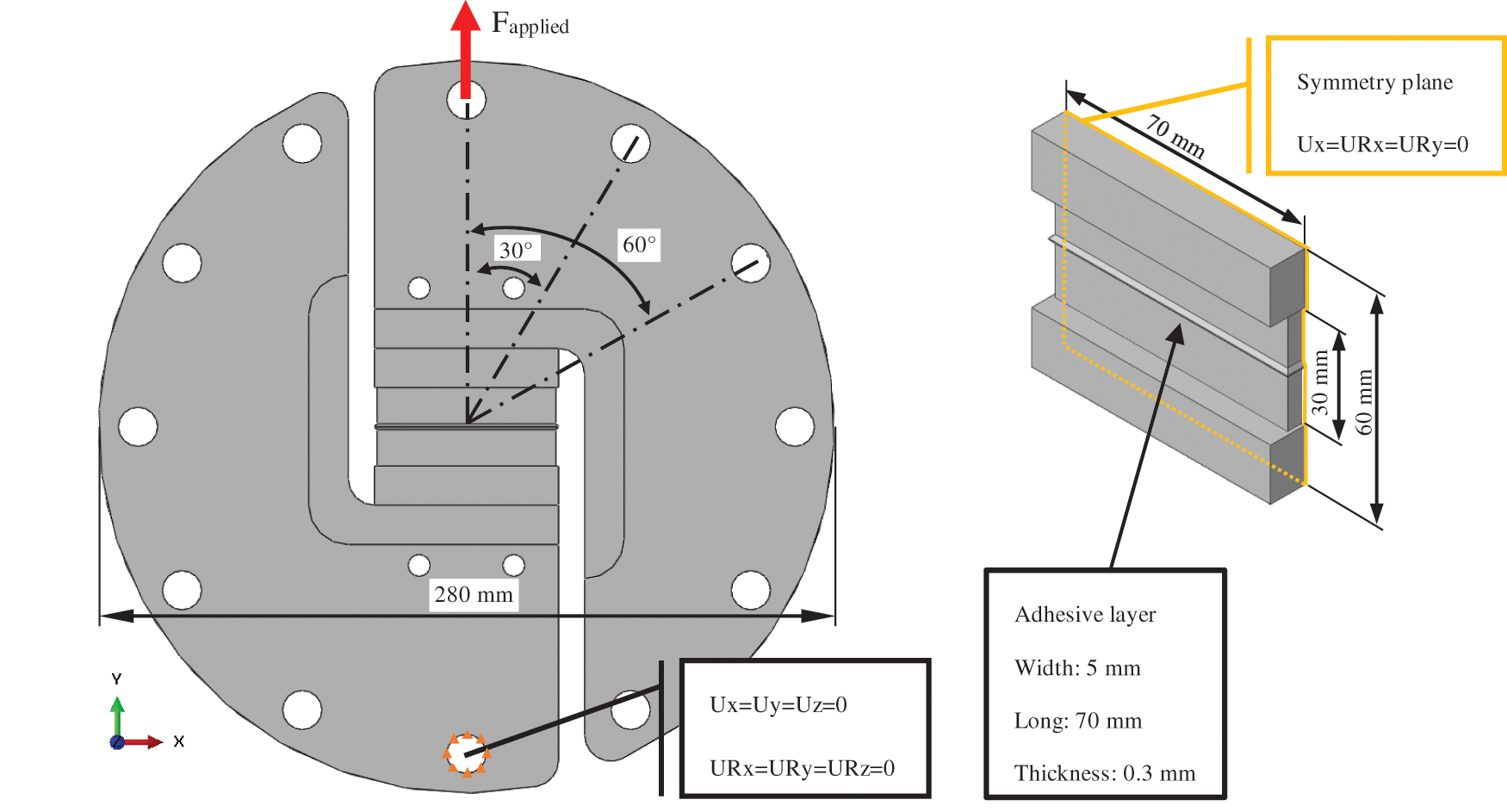 $F_{applied}$

30°

60°

280 mm

Y

X

Ux=Uy=Uz=0

URx=URy=URz=0

Symmetry plane

Ux=URx=URy=0

70 mm

30 mm

60 mm

Adhesive layer

Width: 5 mm

Long: 70 mm

Thickness: 0.3 mm