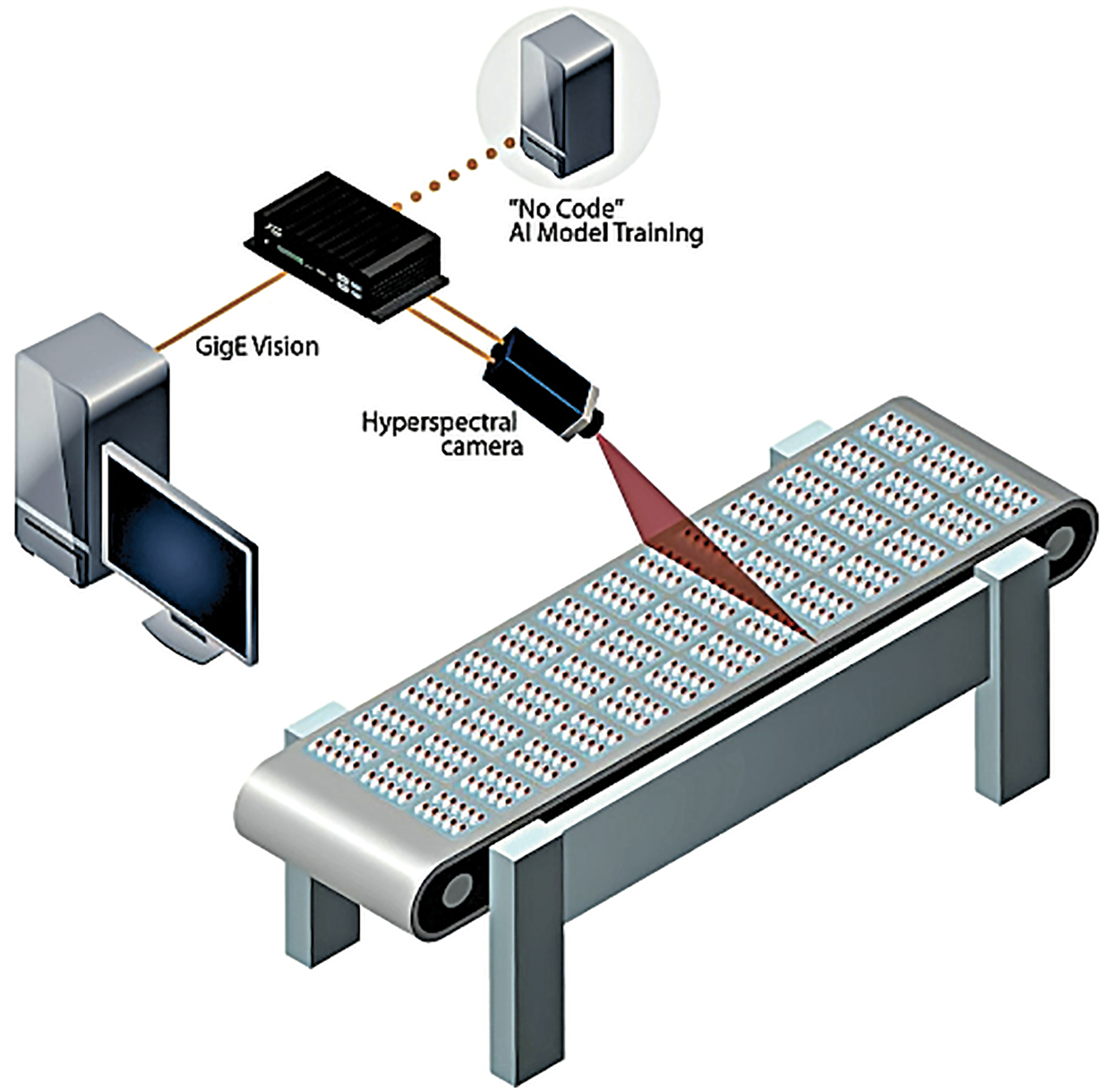 "No Code"
AI Model Training

GigE Vision

Hyperspectral
camera