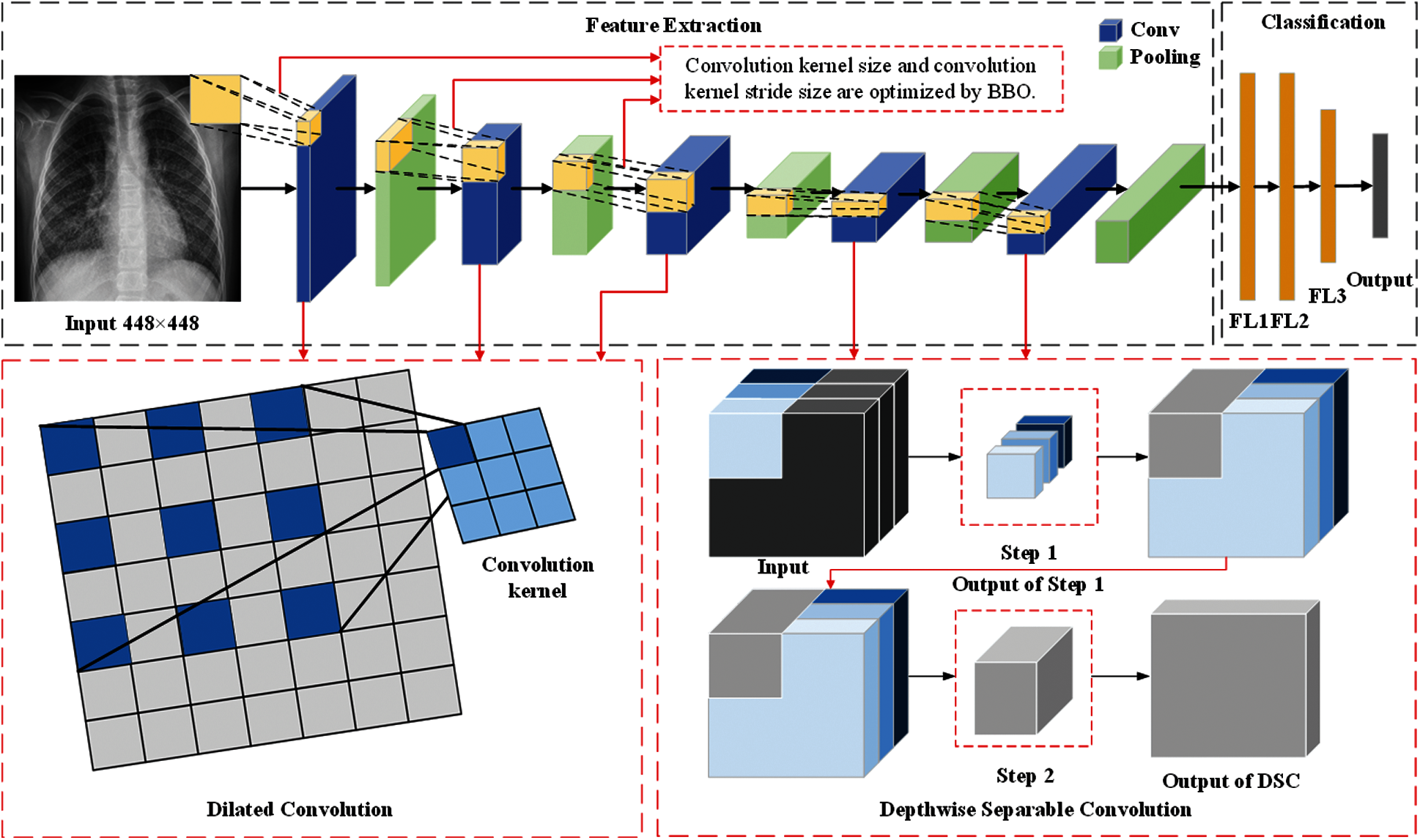 Feature Extraction

Conv

Pooling

Classification

Convolution kernel size and convolution kernel stride size are optimized by BBO.

Input 448×448

FL1 FL2

FL3

Output

Convolution kernel

Dilated Convolution

Input

Step 1

Output of Step 1

Step 2

Output of DSC

Depthwise Separable Convolution