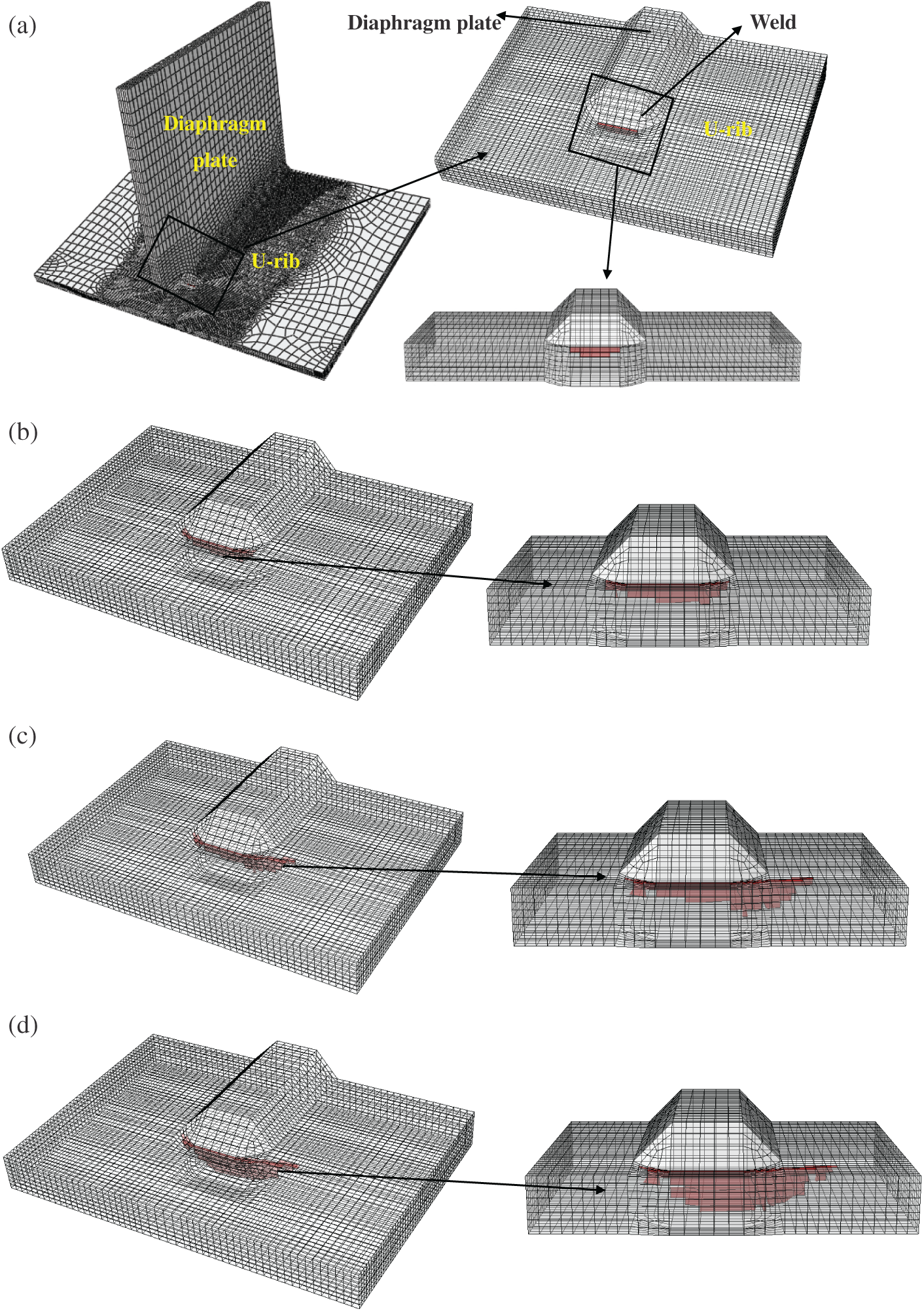 (a)

Diaphragm plate

Weld

Diaphragm plate

U-rib

U-rib

(b)

(c)

(d)