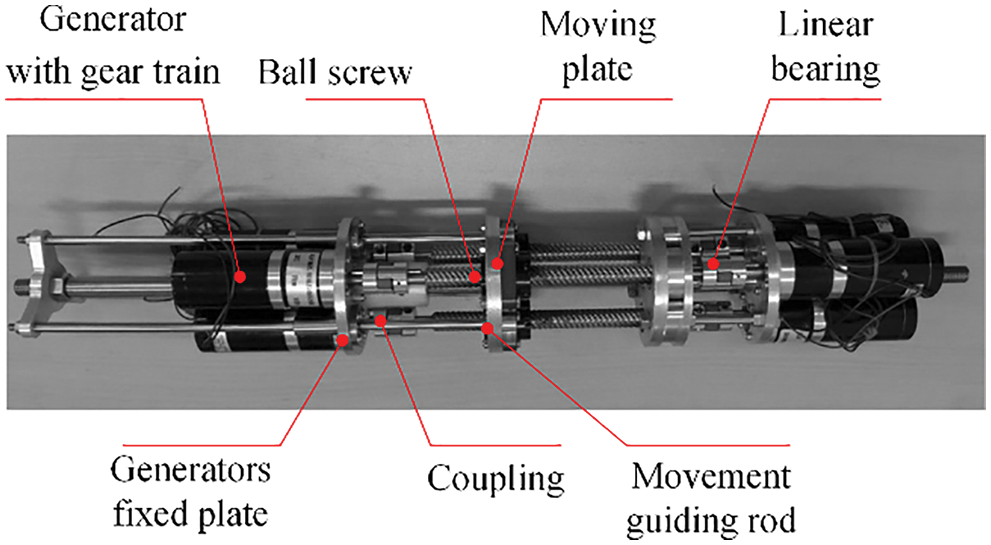 Generator with gear train

Ball screw

Moving plate

Linear bearing

Generators fixed plate

Coupling

Movement guiding rod