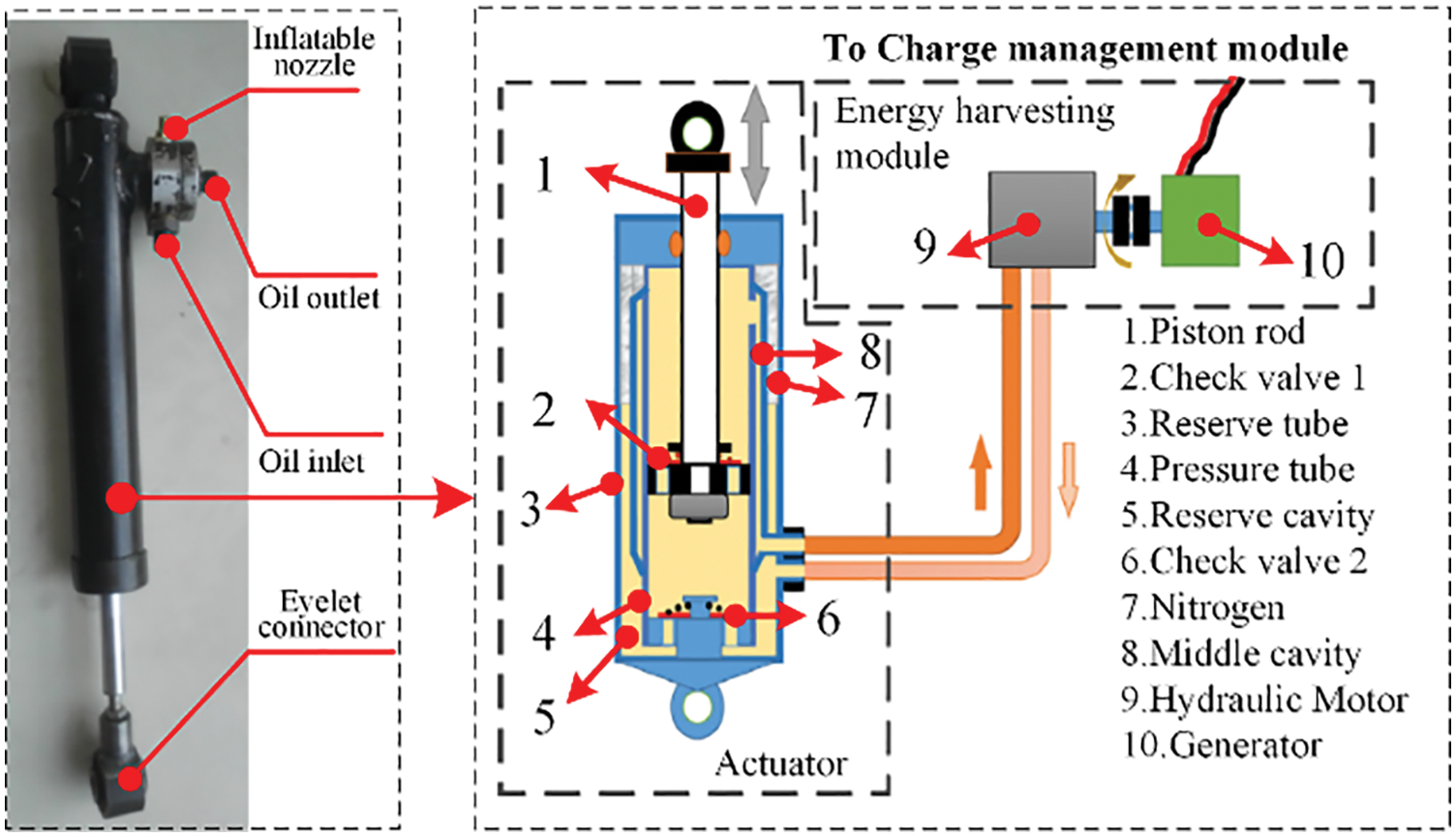 Inflatable nozzle

Oil outlet

Oil inlet

Eyelet connector

To Charge management module

Energy harvesting module

1

2

3

4

5

6

7

8

9

10

Actuator

1.Piston rod
2.Check valve 1
3.Reserve tube
4.Pressure tube
5.Reserve cavity
6.Check valve 2
7.Nitrogen
8.Middle cavity
9.Hydraulic Motor
10.Generator