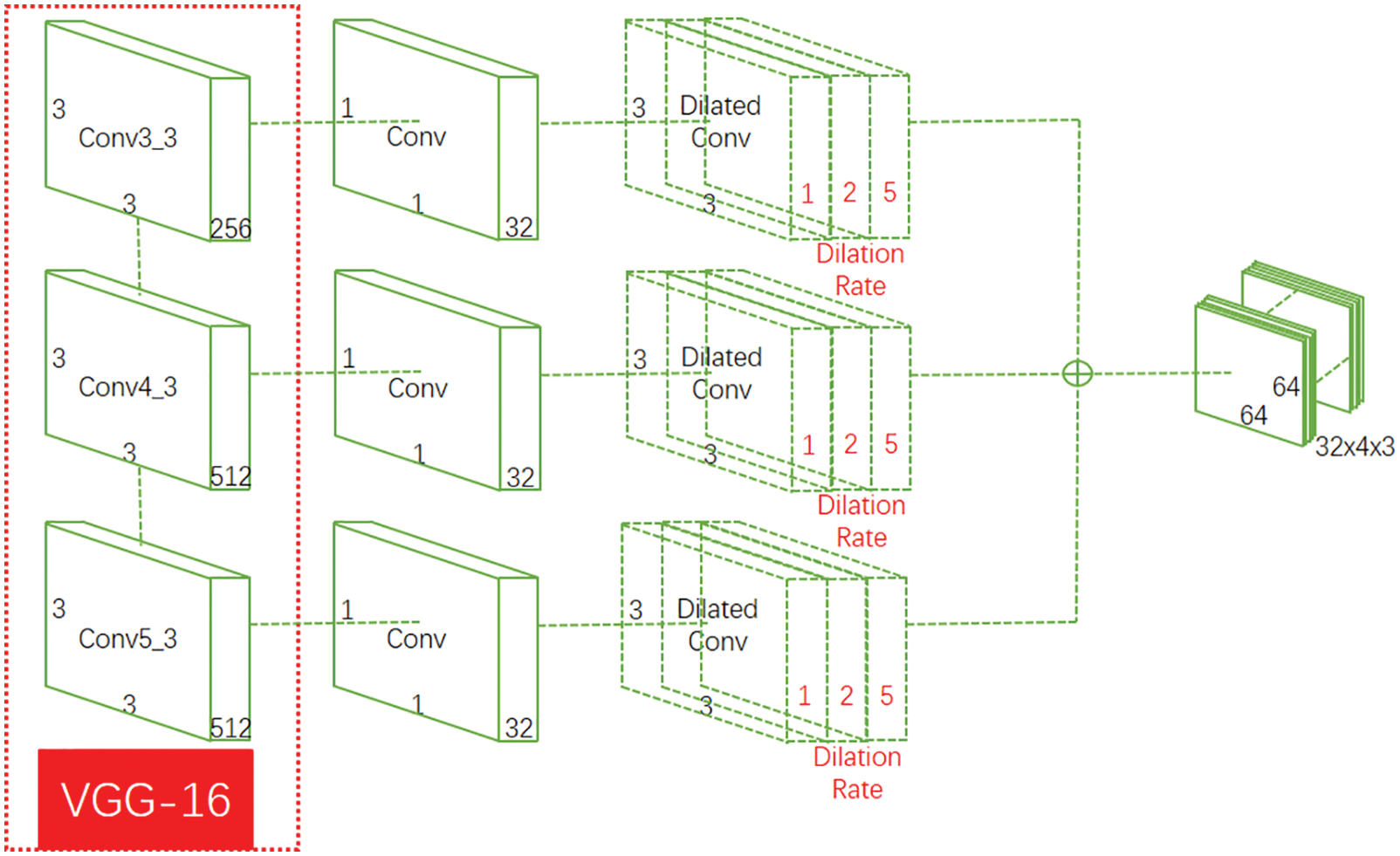 3
Conv3_3
3
256

1
Conv
1
32

3
Dilated
Conv
3
1 2 5
Dilation
Rate

3
Conv4_3
3
512

1
Conv
1
32

3
Dilated
Conv
3
1 2 5
Dilation
Rate

3
Conv5_3
3
512

1
Conv
1
32

3
Dilated
Conv
3
1 2 5
Dilation
Rate

VGG-16

64
64
32x4x3