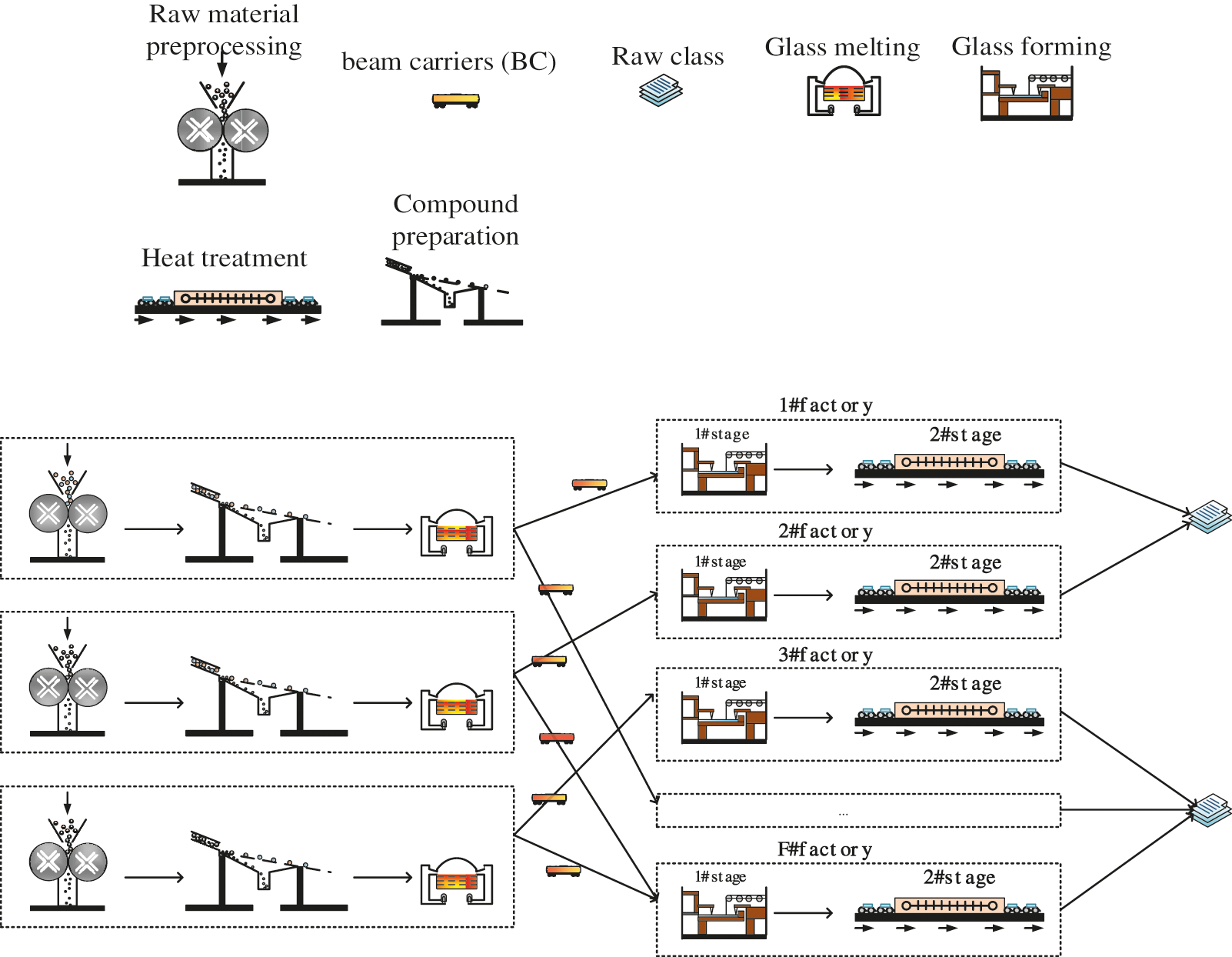 Raw material preprocessing

beam carriers (BC)

Raw class

Glass melting

Glass forming

Heat treatment

Compound preparation

1#factory

1#stage

2#stage

2#factory

1#stage

2#stage

3#factory

1#stage

2#stage

...

F#factory

1#stage

2#stage