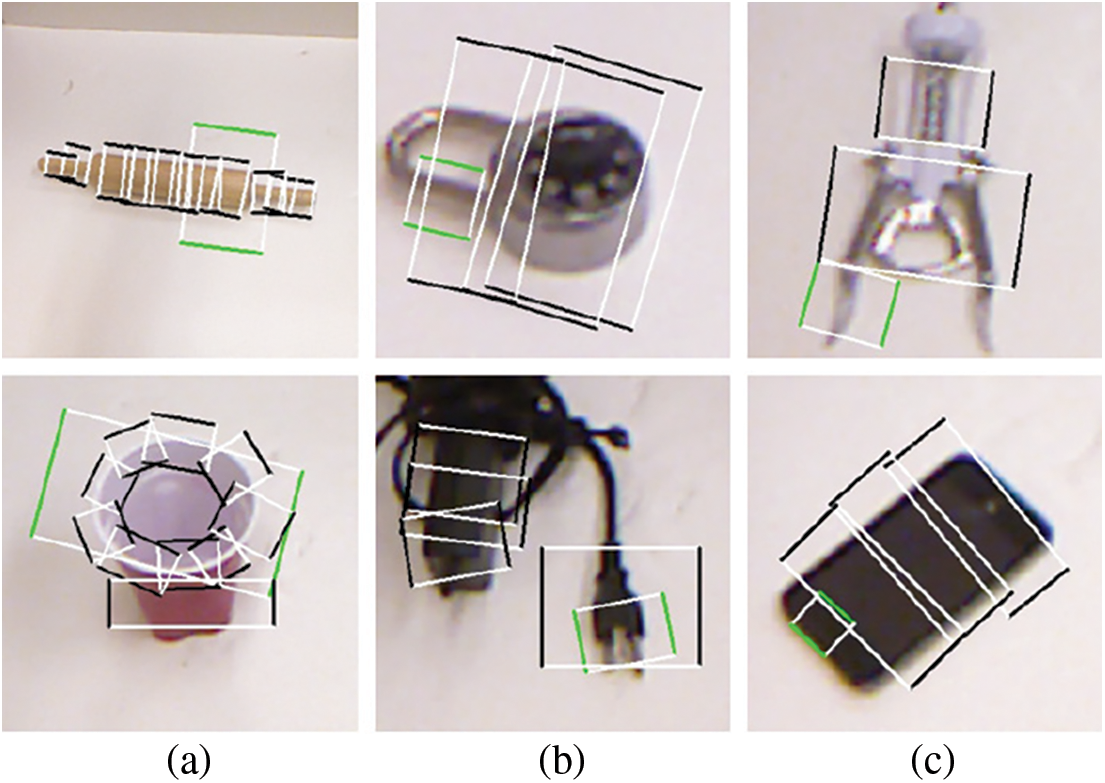 (a)

(b)

(c)