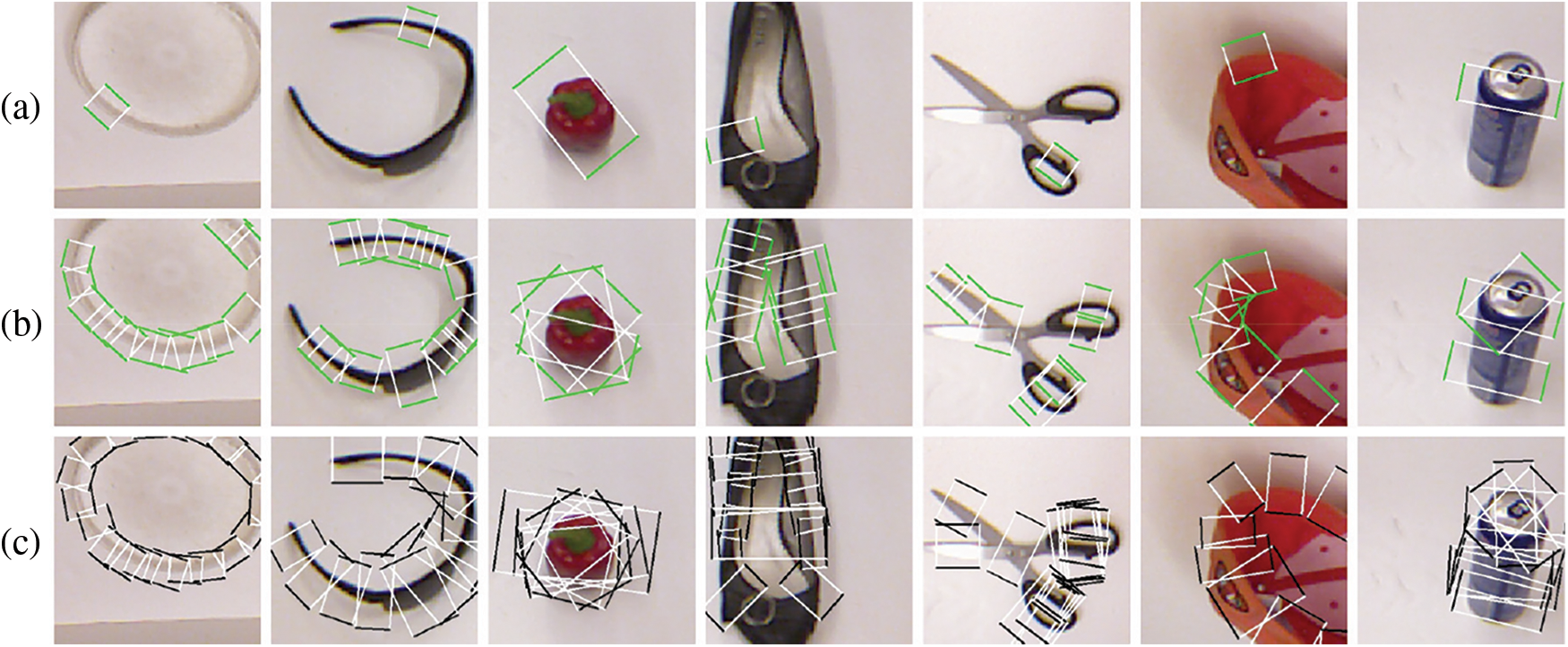 (a)
(b)
(c)