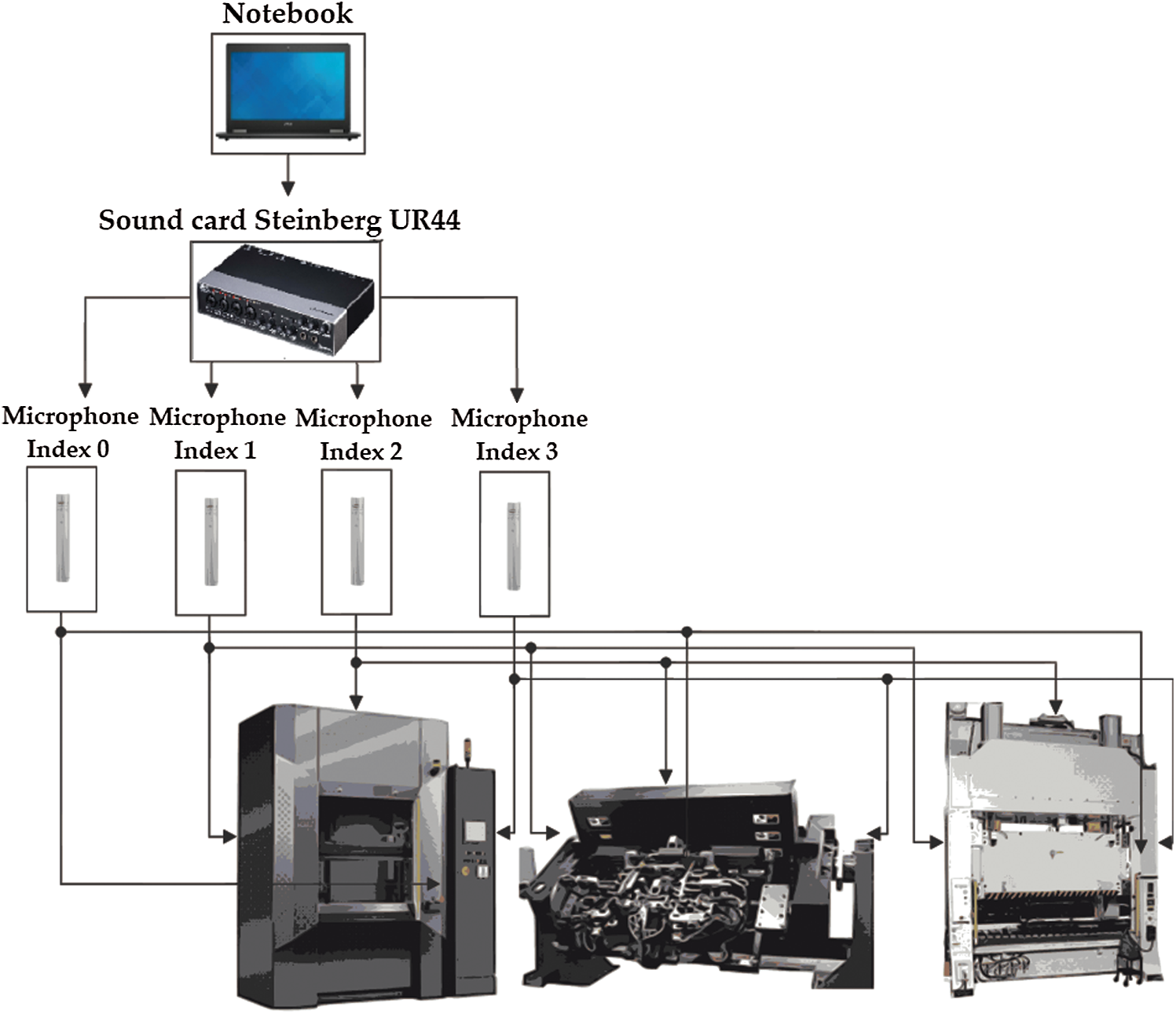 Notebook

Sound card Steinberg UR44

Microphone Index 0

Microphone Index 1

Microphone Index 2

Microphone Index 3