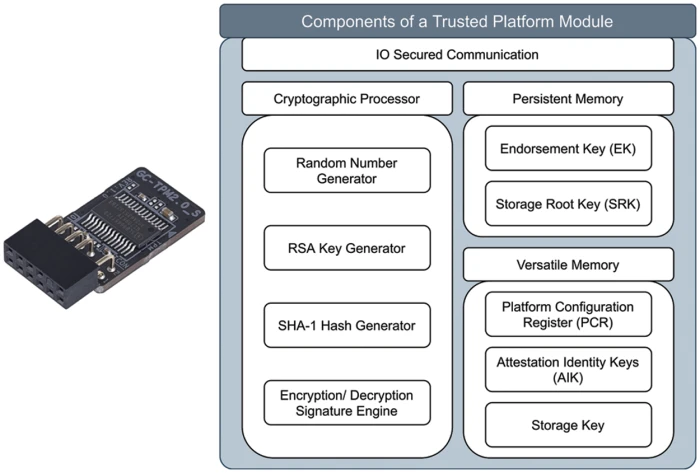 GC-TPM2.0_S

Components of a Trusted Platform Module

IO Secured Communication

Cryptographic Processor

Random Number Generator

RSA Key Generator

SHA-1 Hash Generator

Encryption/ Decryption Signature Engine

Persistent Memory

Endorsement Key (EK)

Storage Root Key (SRK)

Versatile Memory

Platform Configuration Register (PCR)

Attestation Identity Keys (AIK)

Storage Key