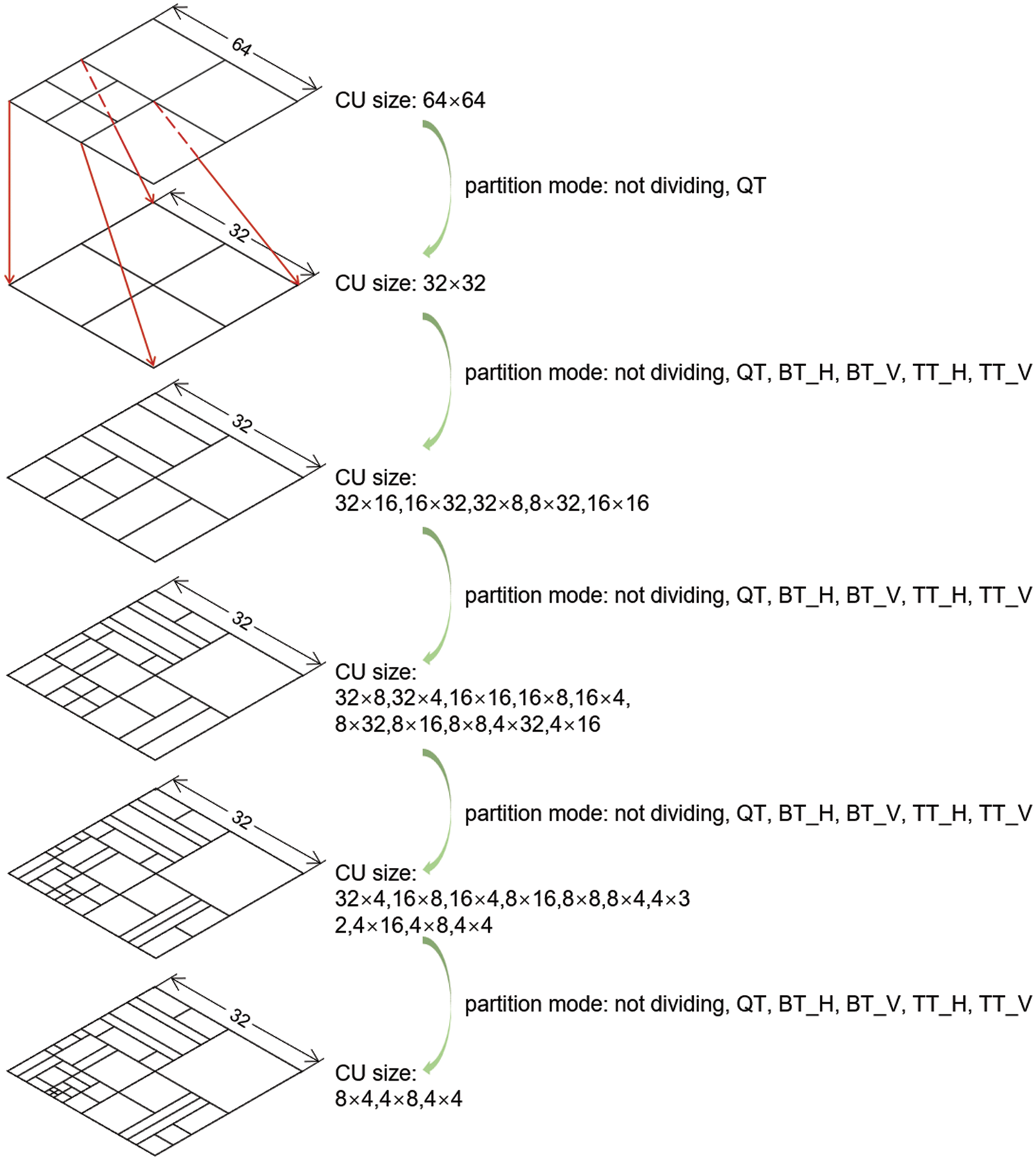 64

CU size: 64×64

partition mode: not dividing, QT

32

CU size: 32×32

partition mode: not dividing, QT, BT_H, BT_V, TT_H, TT_V

32

CU size: 32×16,16×32,32×8,8×32,16×16

partition mode: not dividing, QT, BT_H, BT_V, TT_H, TT_V

32

CU size: 32×8,32×4,16×16,16×8,16×4, 8×32,8×16,8×8,4×32,4×16

partition mode: not dividing, QT, BT_H, BT_V, TT_H, TT_V

32

CU size: 32×4,16×8,16×4,8×16,8×8,8×4,4×3 2,4×16,4×8,4×4

partition mode: not dividing, QT, BT_H, BT_V, TT_H, TT_V

32

CU size: 8×4,4×8,4×4