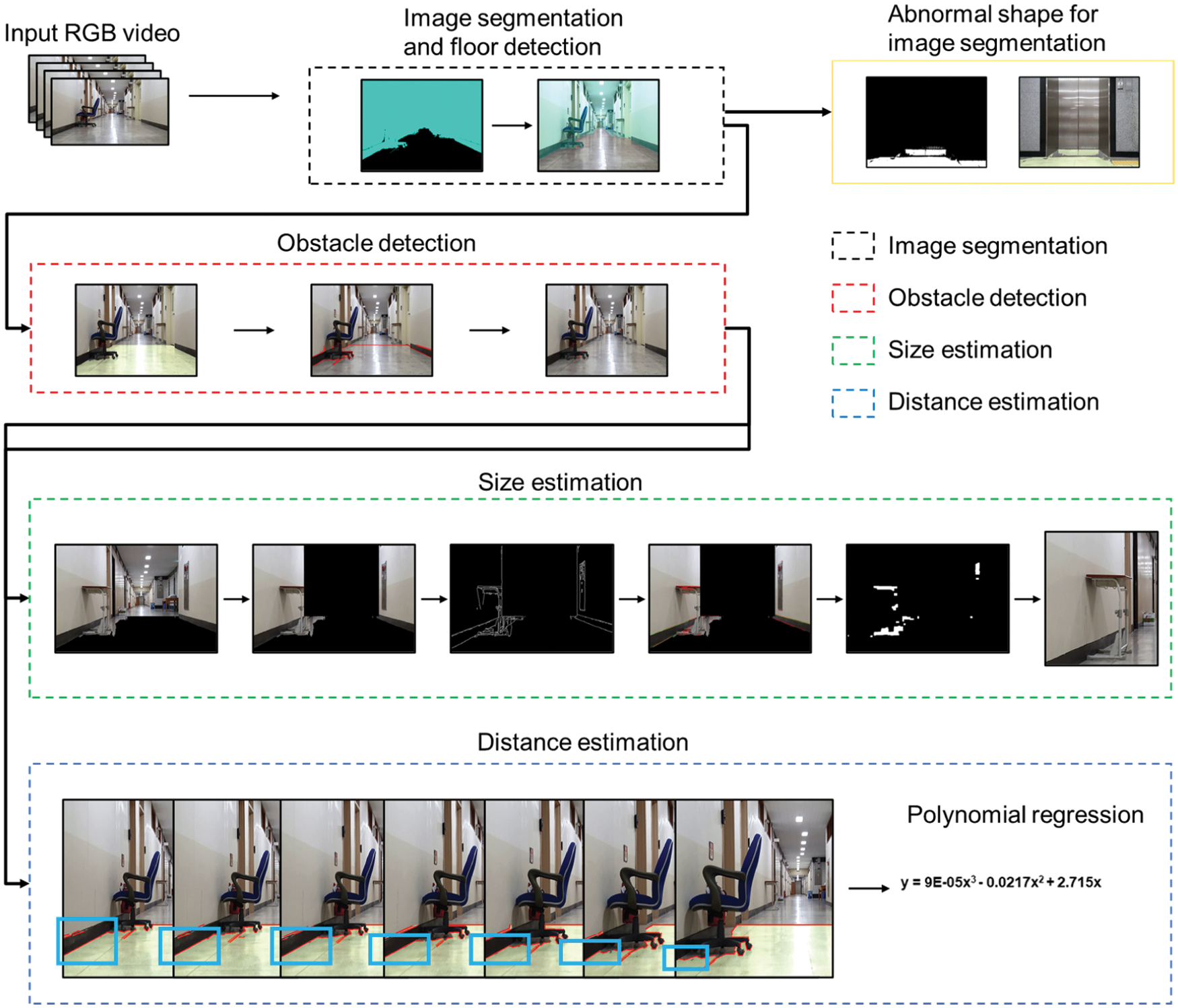 Input RGB video

Image segmentation and floor detection

Abnormal shape for image segmentation

Obstacle detection

Image segmentation

Obstacle detection

Size estimation

Distance estimation

Size estimation

Distance estimation

Polynomial regression

$y = 9E\text{-}05x^3 - 0.0217x^2 + 2.715x$