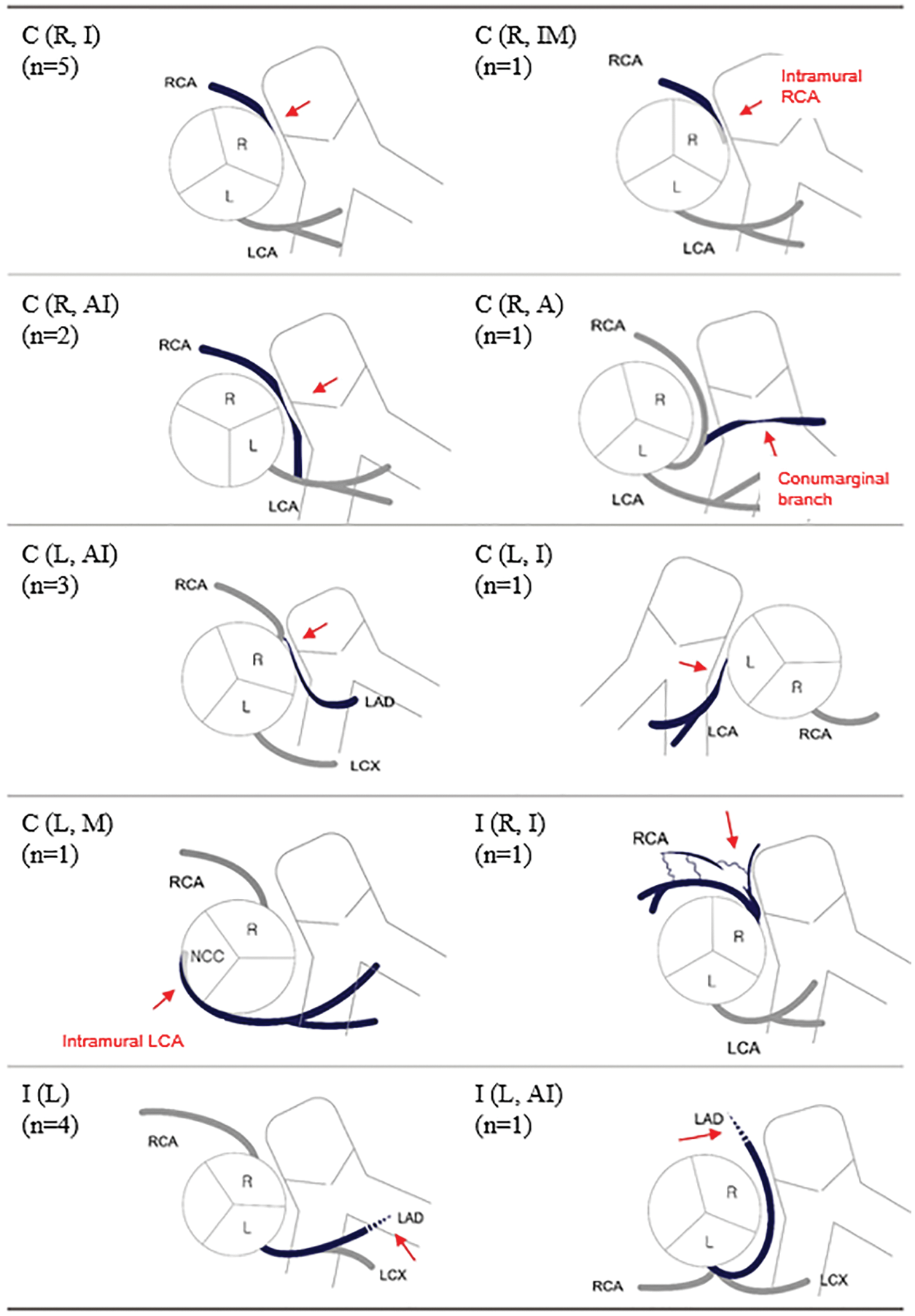 C (R, I)
(n=5)

RCA
R
L
LCA

C (R, IM)
(n=1)

RCA
Intramural RCA
R
L
LCA

C (R, AI)
(n=2)

RCA
R
L
LCA

C (R, A)
(n=1)

RCA
R
L
LCA
Conumarginal branch

C (L, AI)
(n=3)

RCA
R
L
LAD
LCX

C (L, I)
(n=1)

L
R
LCA
RCA

C (L, M)
(n=1)

RCA
R
NCC
Intramural LCA

I (R, I)
(n=1)

RCA
R
L
LCA

I (L)
(n=4)

RCA
R
L
LAD
LCX

I (L, AI)
(n=1)

LAD
R
L
RCA
LCX