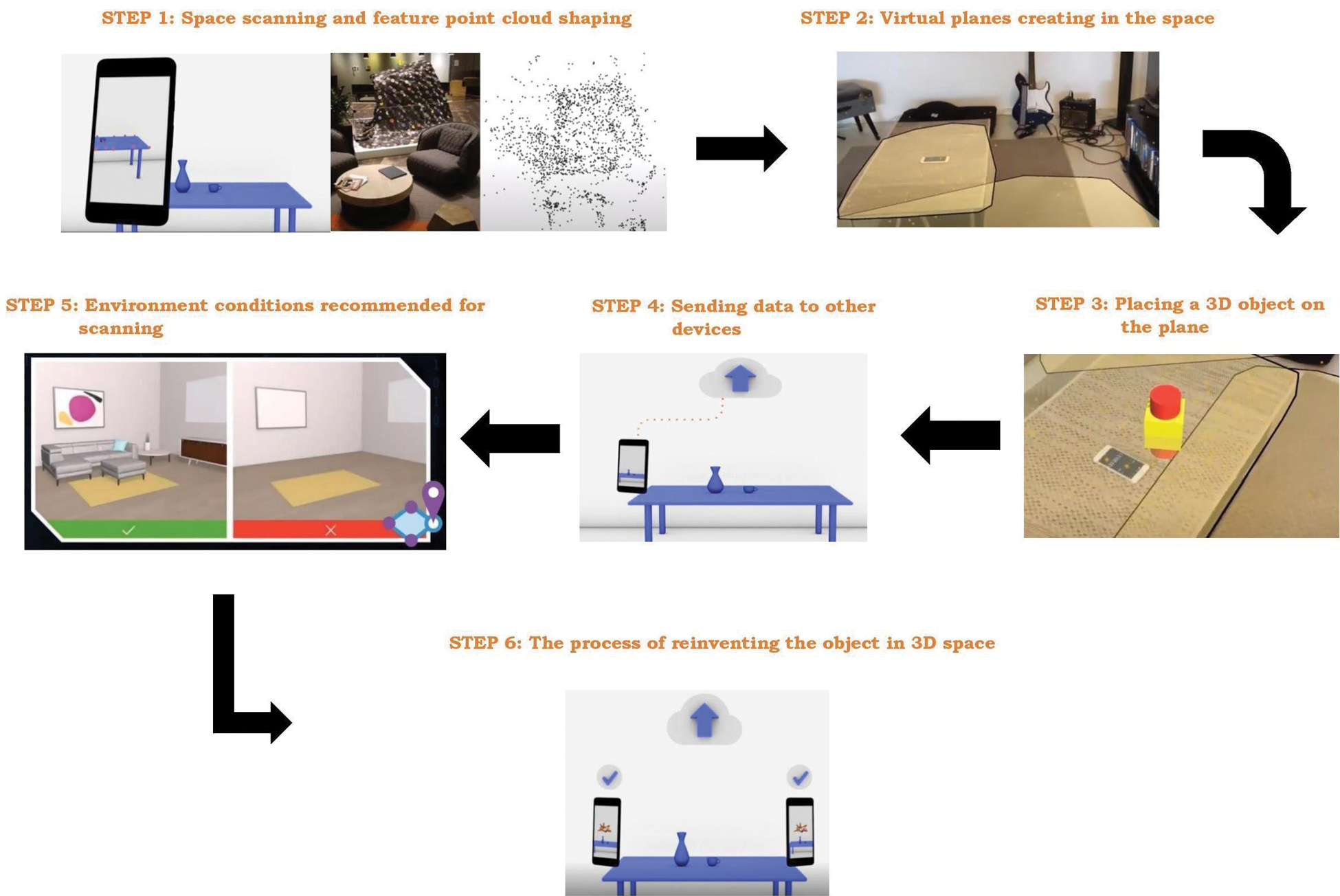 STEP 1: Space scanning and feature point cloud shaping

STEP 2: Virtual planes creating in the space

STEP 5: Environment conditions recommended for scanning

STEP 4: Sending data to other devices

STEP 3: Placing a 3D object on the plane

STEP 6: The process of reinventing the object in 3D space