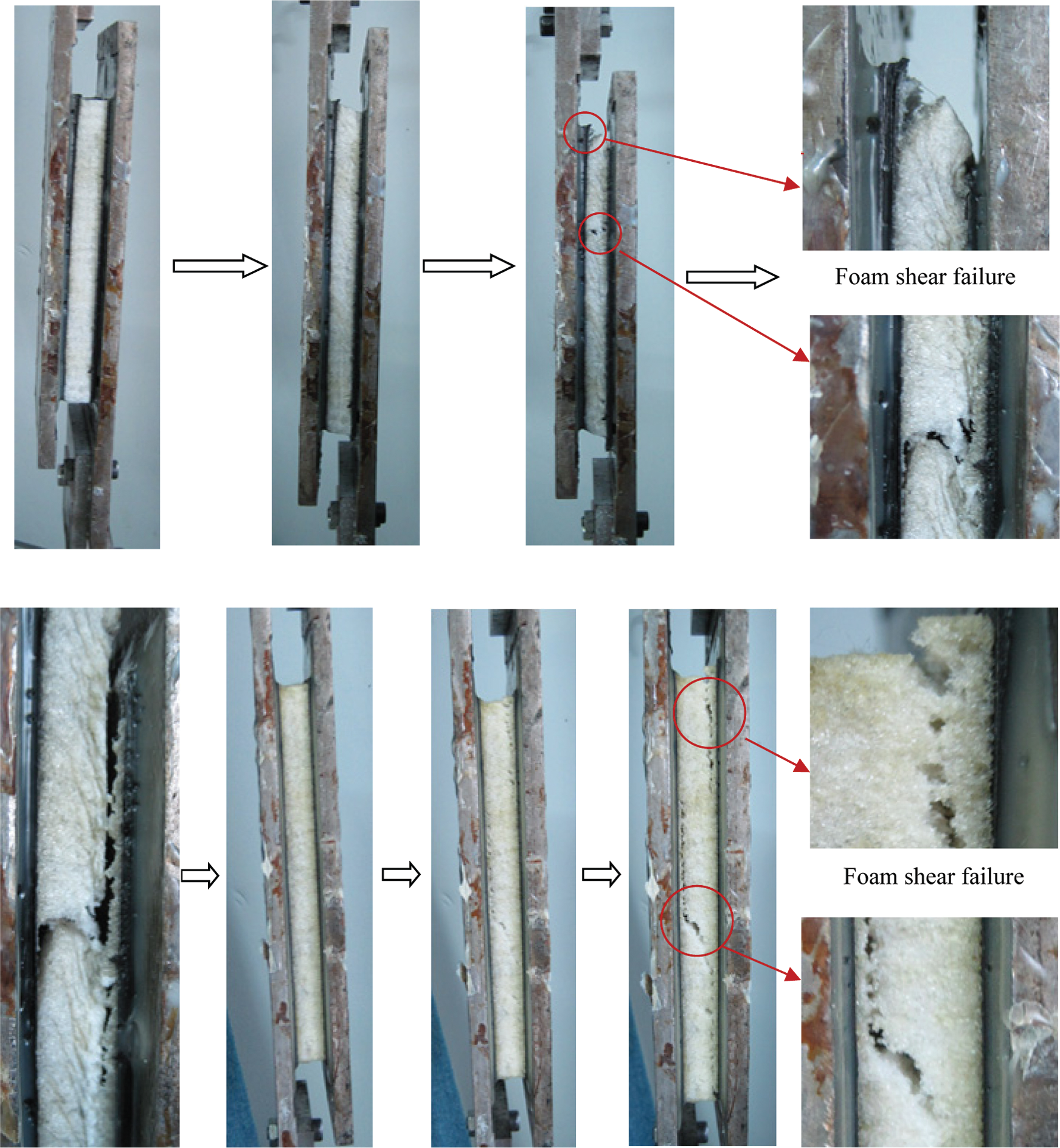 Foam shear failure

Foam shear failure