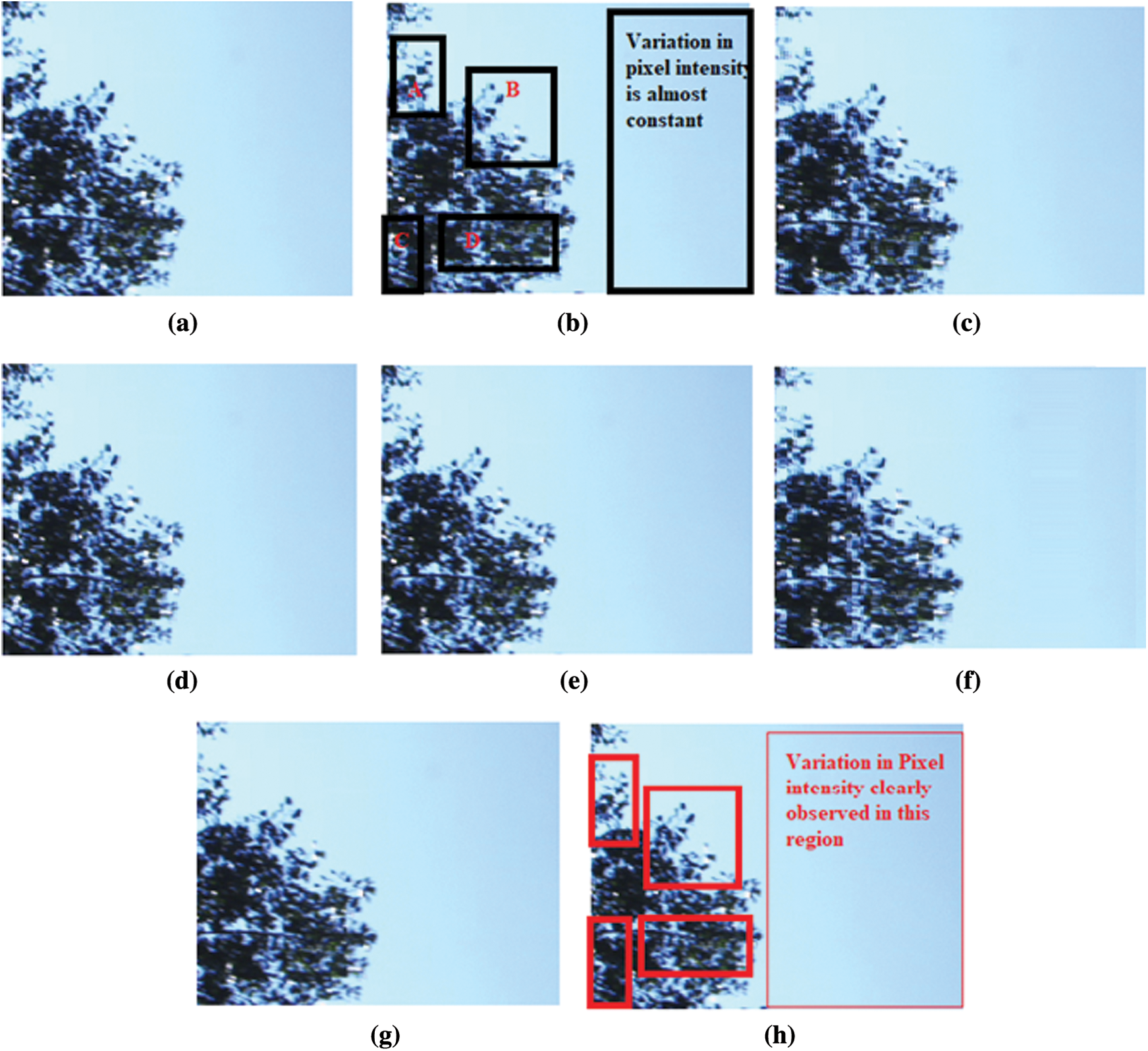 (a)

A
B
C
D
Variation in pixel intensity is almost constant

(b)

(c)

(d)

(e)

(f)

(g)

Variation in Pixel intensity clearly observed in this region

(h)