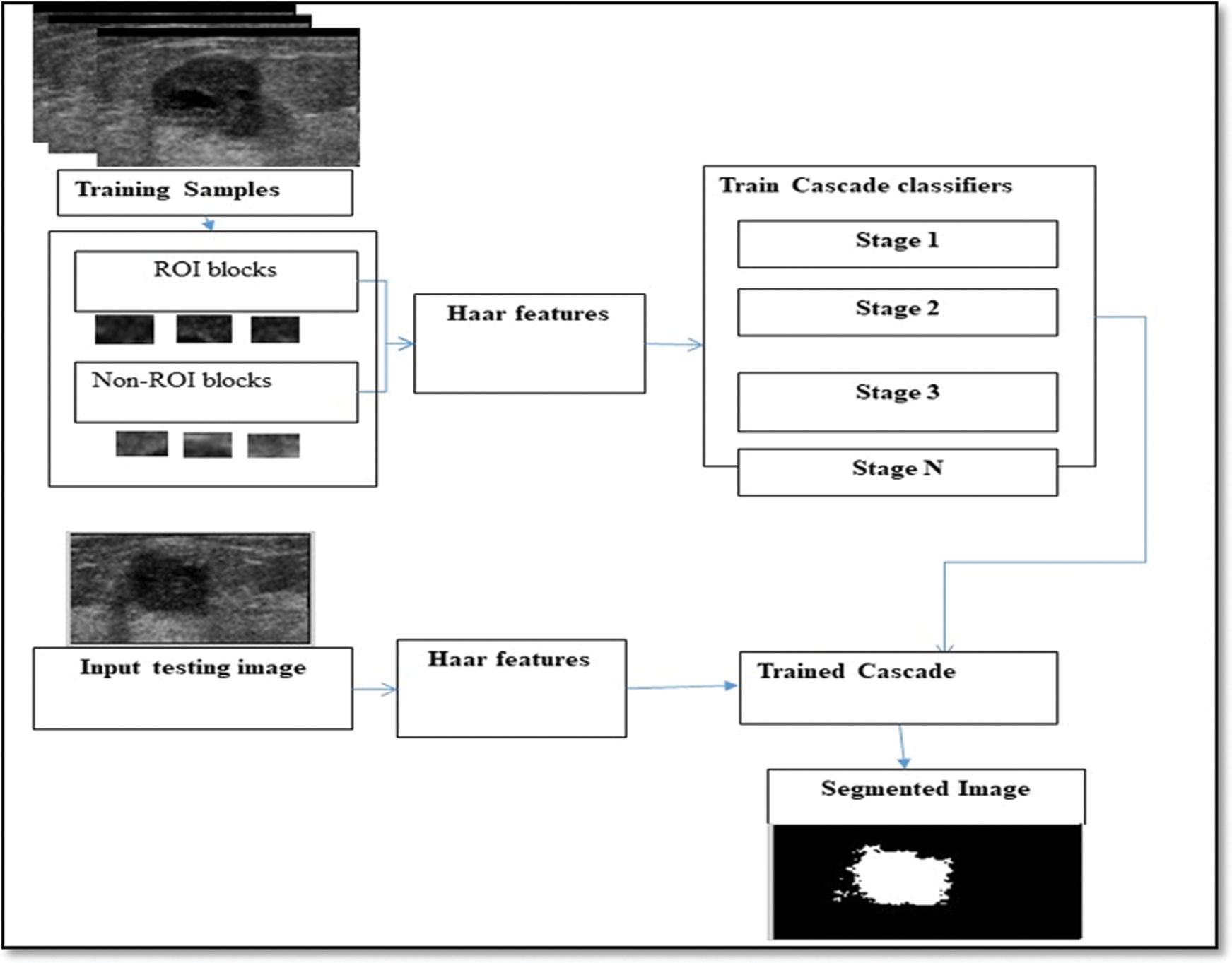 Training Samples

ROI blocks

Non-ROI blocks

Haar features

Train Cascade classifiers

Stage 1

Stage 2

Stage 3

Stage N

Input testing image

Haar features

Trained Cascade

Segmented Image