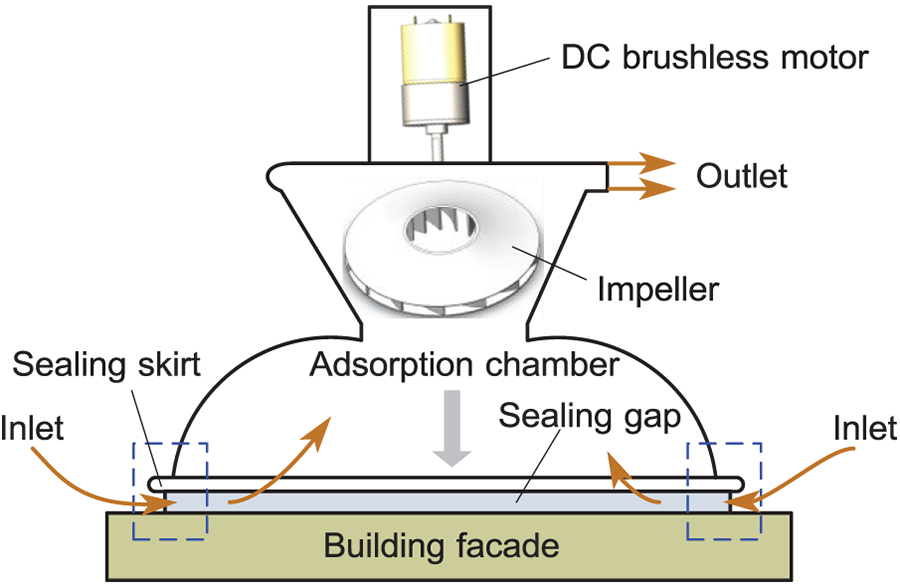 DC brushless motor

Outlet

Impeller

Sealing skirt

Adsorption chamber

Inlet

Sealing gap

Inlet

Building facade