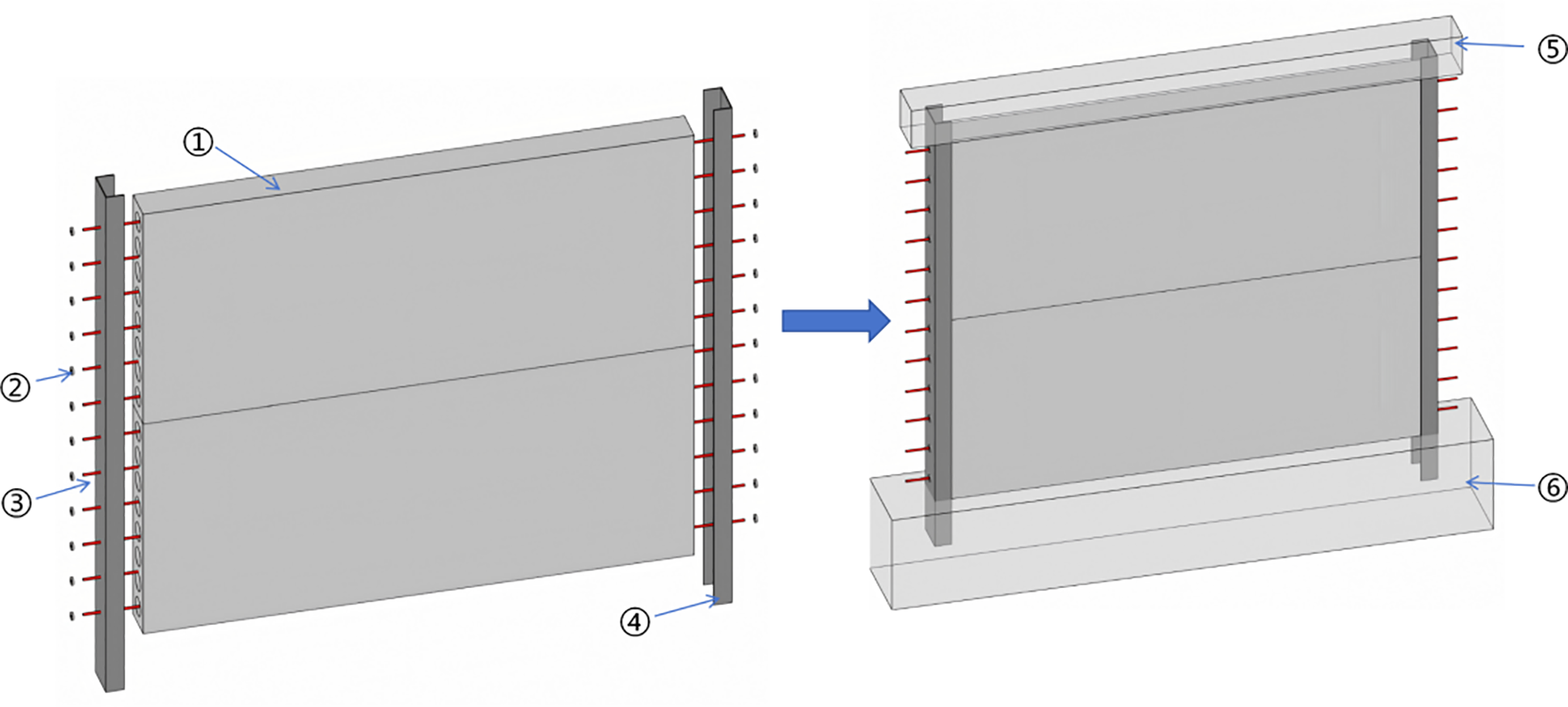 ①
②
③
④
⑤
⑥