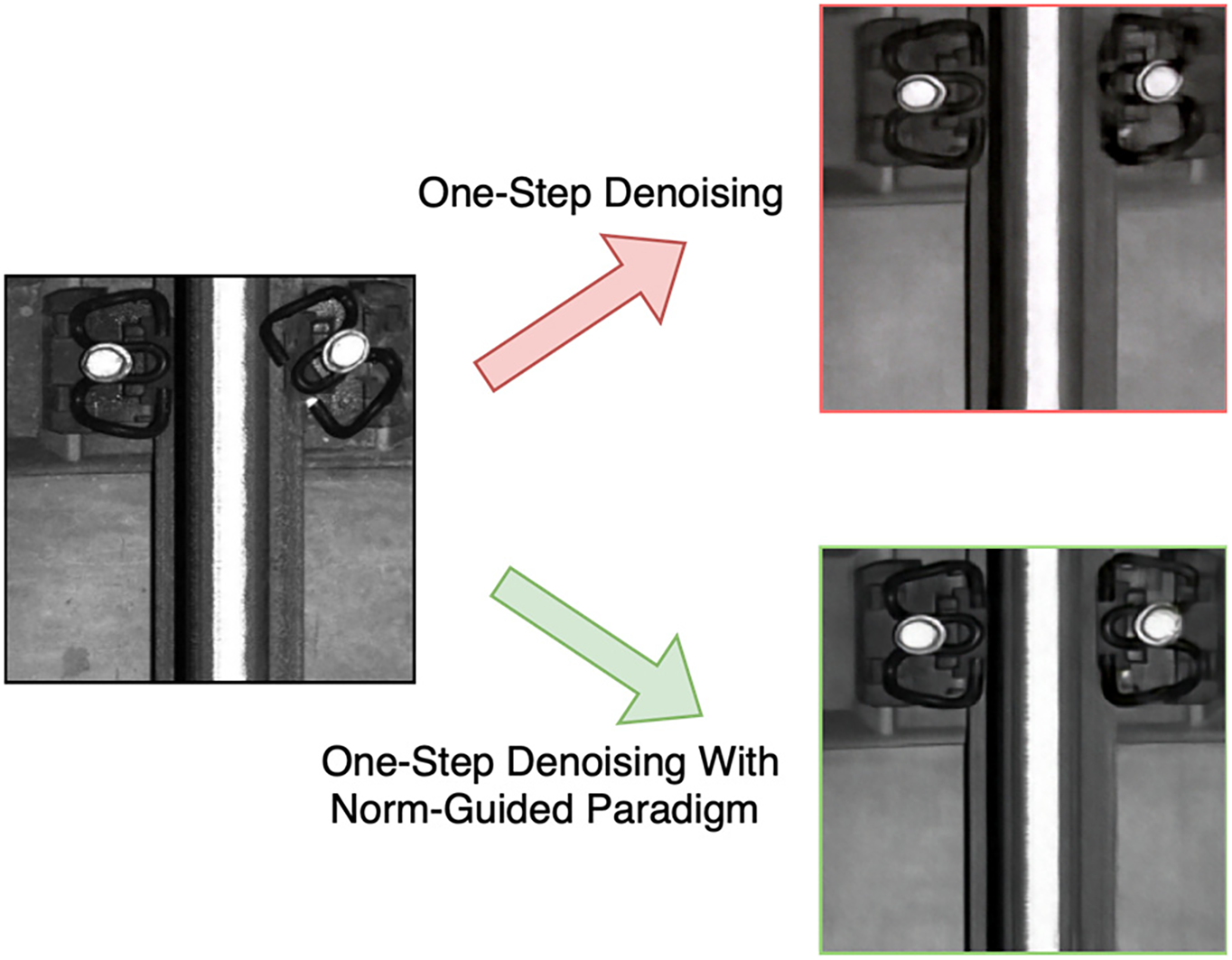 One-Step Denoising

One-Step Denoising With Norm-Guided Paradigm