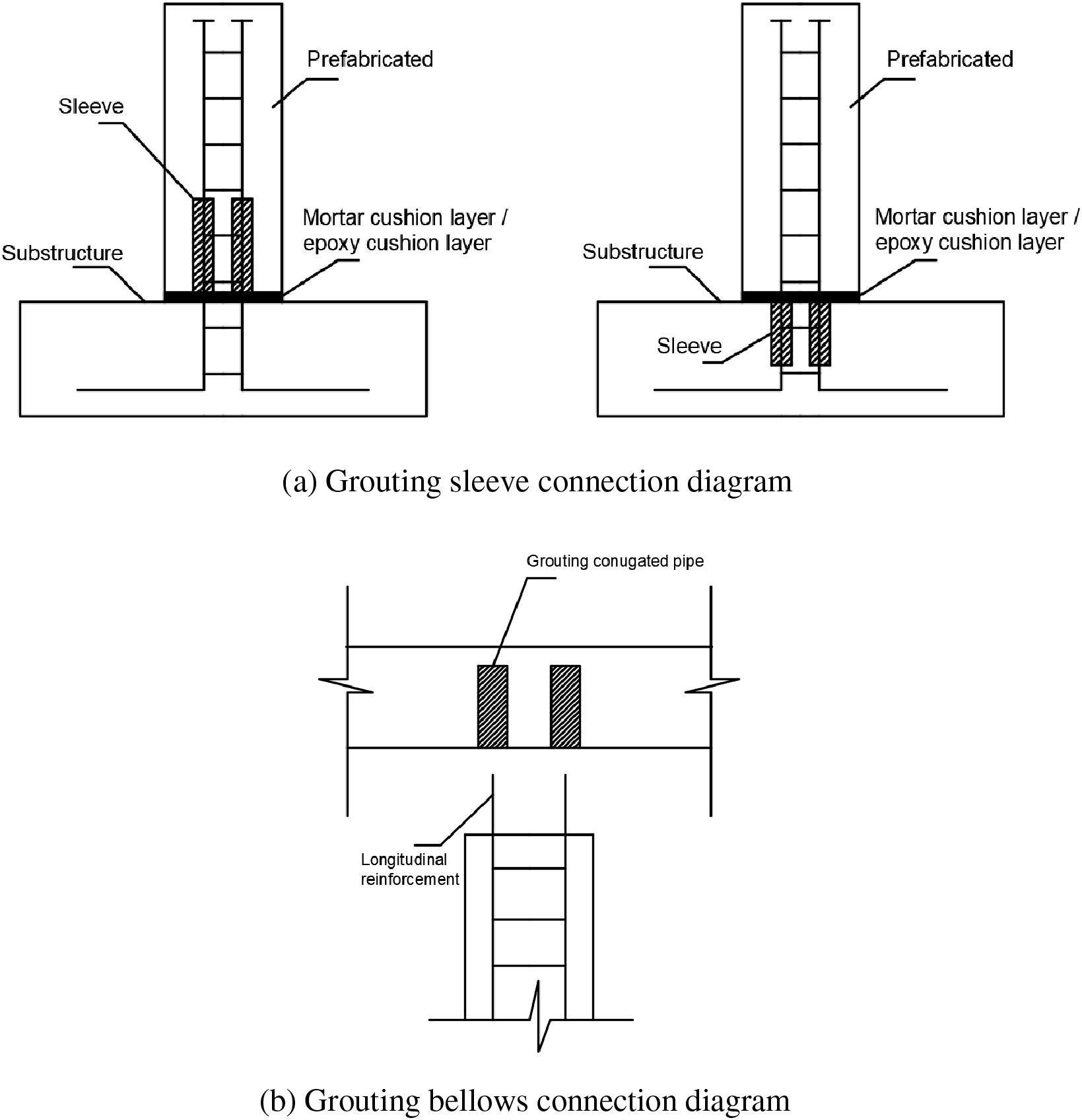 Prefabricated

Sleeve

Mortar cushion layer / epoxy cushion layer

Substructure

Prefabricated

Mortar cushion layer / epoxy cushion layer

Substructure

Sleeve

(a) Grouting sleeve connection diagram

Grouting conugated pipe

Longitudinal reinforcement

(b) Grouting bellows connection diagram