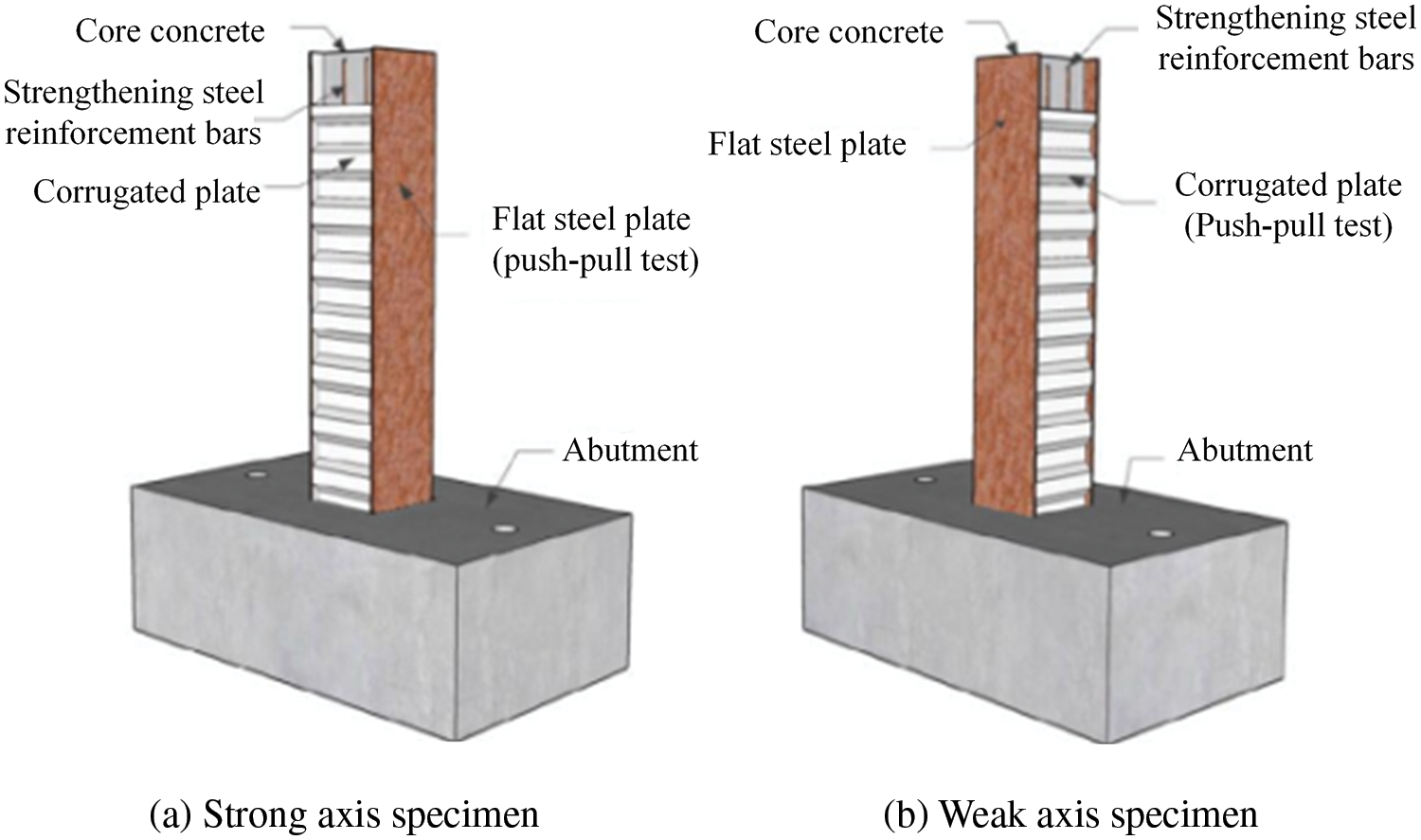 Core concrete
Strengthening steel reinforcement bars
Corrugated plate
Flat steel plate (push-pull test)
Abutment
(a) Strong axis specimen

Core concrete
Strengthening steel reinforcement bars
Flat steel plate
Corrugated plate (Push-pull test)
Abutment
(b) Weak axis specimen