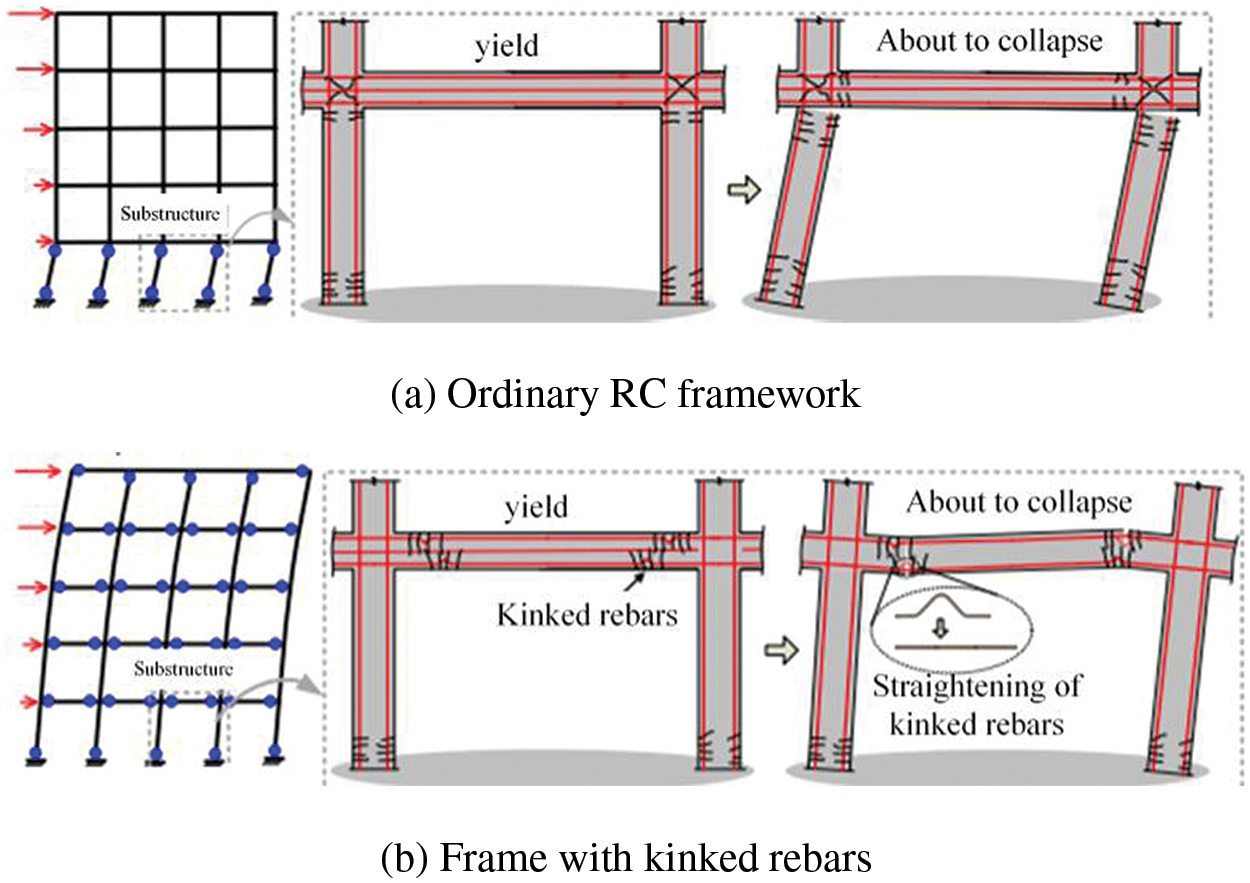 Substructure

yield

About to collapse

(a) Ordinary RC framework

Substructure

yield

Kinked rebars

About to collapse

Straightening of kinked rebars

(b) Frame with kinked rebars