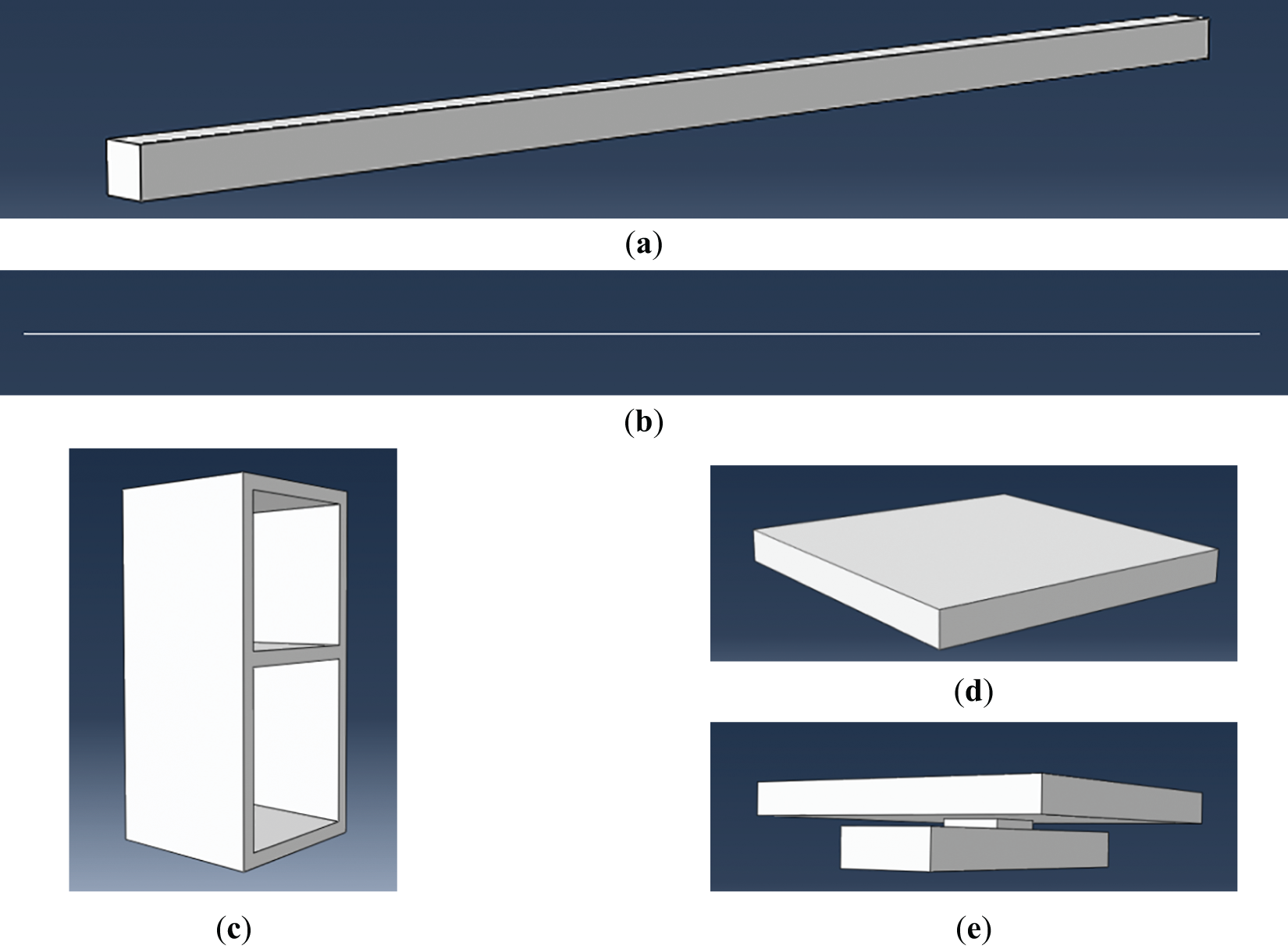 (a)

(b)

(c)

(d)

(e)