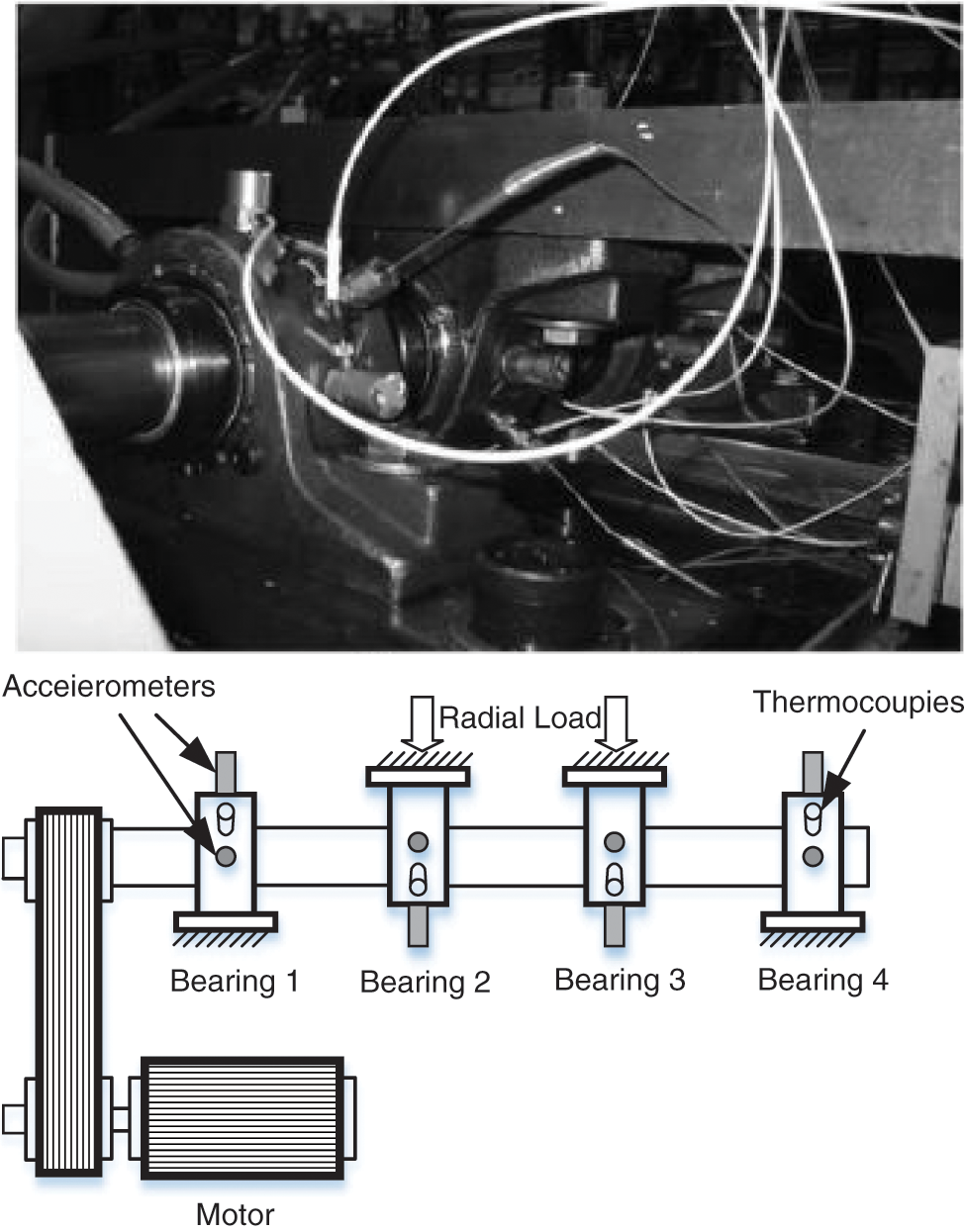 Acceierometers

Radial Load

Thermocoupies

Bearing 1

Bearing 2

Bearing 3

Bearing 4

Motor