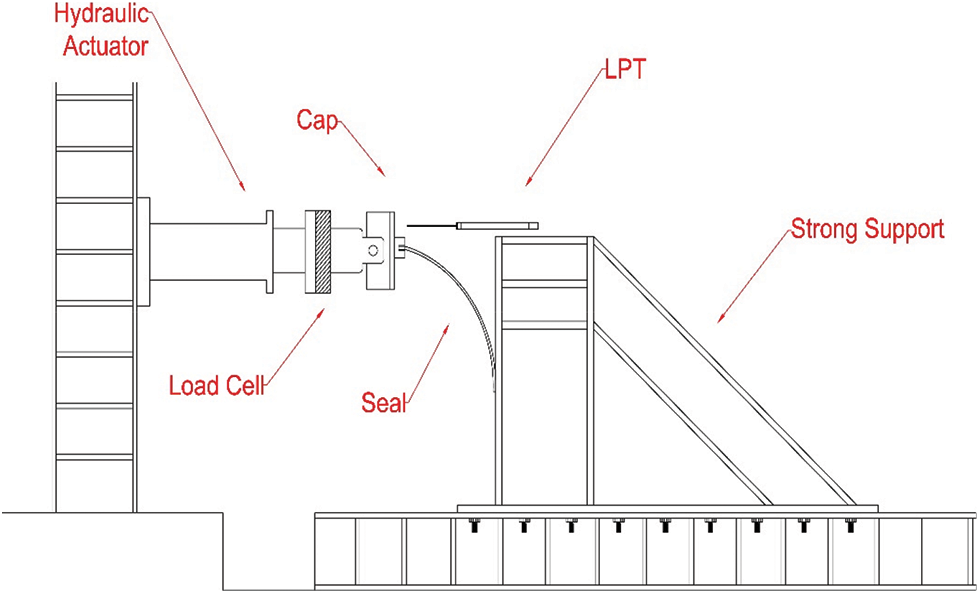 Hydraulic Actuator

Cap

LPT

Strong Support

Load Cell

Seal