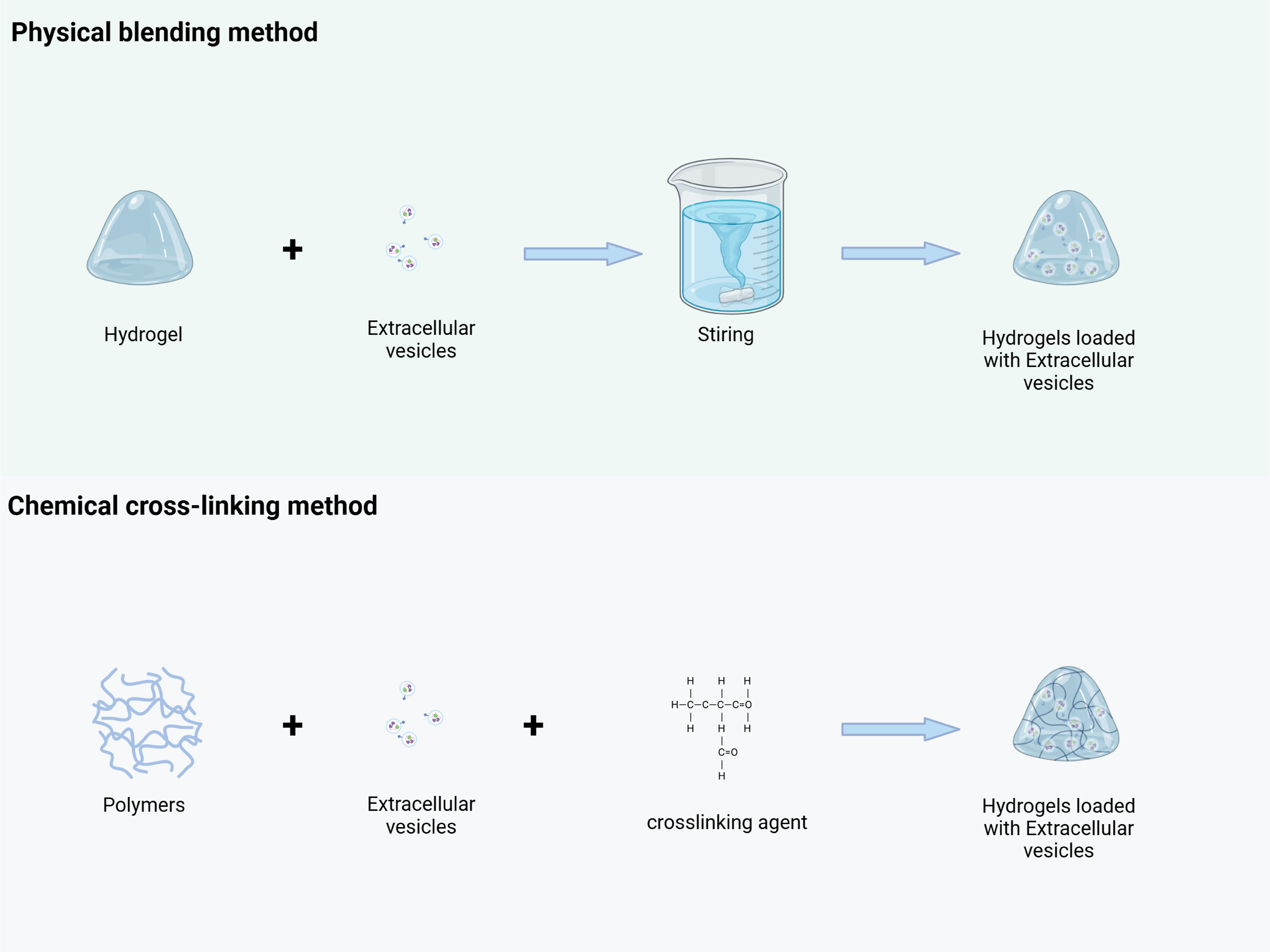 Physical blending method

Hydrogel

+

Extracellular vesicles

Stiring

Hydrogels loaded with Extracellular vesicles

Chemical cross-linking method

Polymers

+

Extracellular vesicles

+

H H H
H–C–C–C–C=O
H H H
C=O
H

crosslinking agent

Hydrogels loaded with Extracellular vesicles