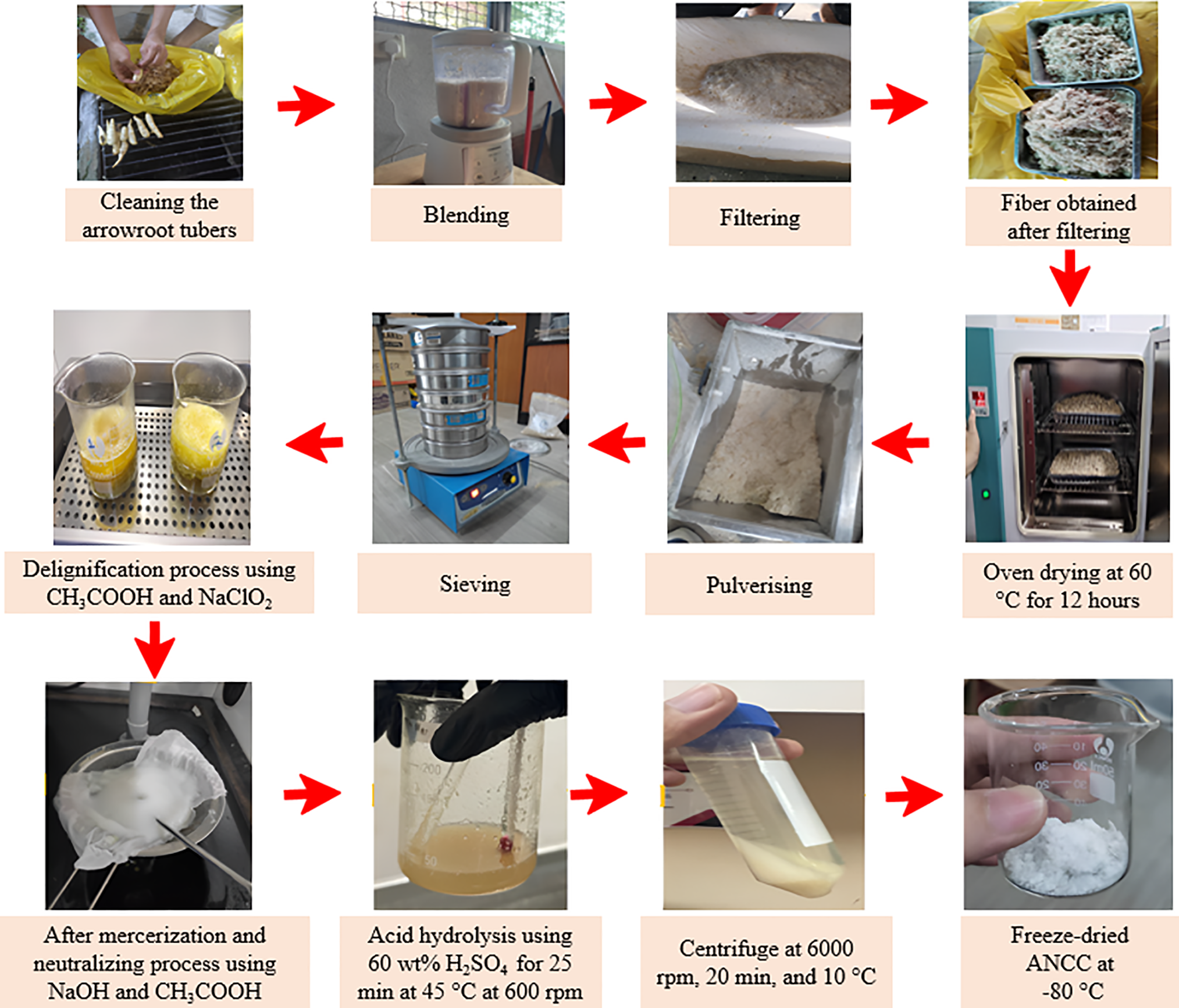 Cleaning the arrowroot tubers

Blending

Filtering

Fiber obtained after filtering

Oven drying at 60 °C for 12 hours

Pulverising

Sieving

Delignification process using $CH_3COOH$ and $NaClO_2$

After mercerization and neutralizing process using NaOH and $CH_3COOH$

Acid hydrolysis using 60 wt% $H_2SO_4$ for 25 min at 45 °C at 600 rpm

Centrifuge at 6000 rpm, 20 min, and 10 °C

Freeze-dried ANCC at -80 °C