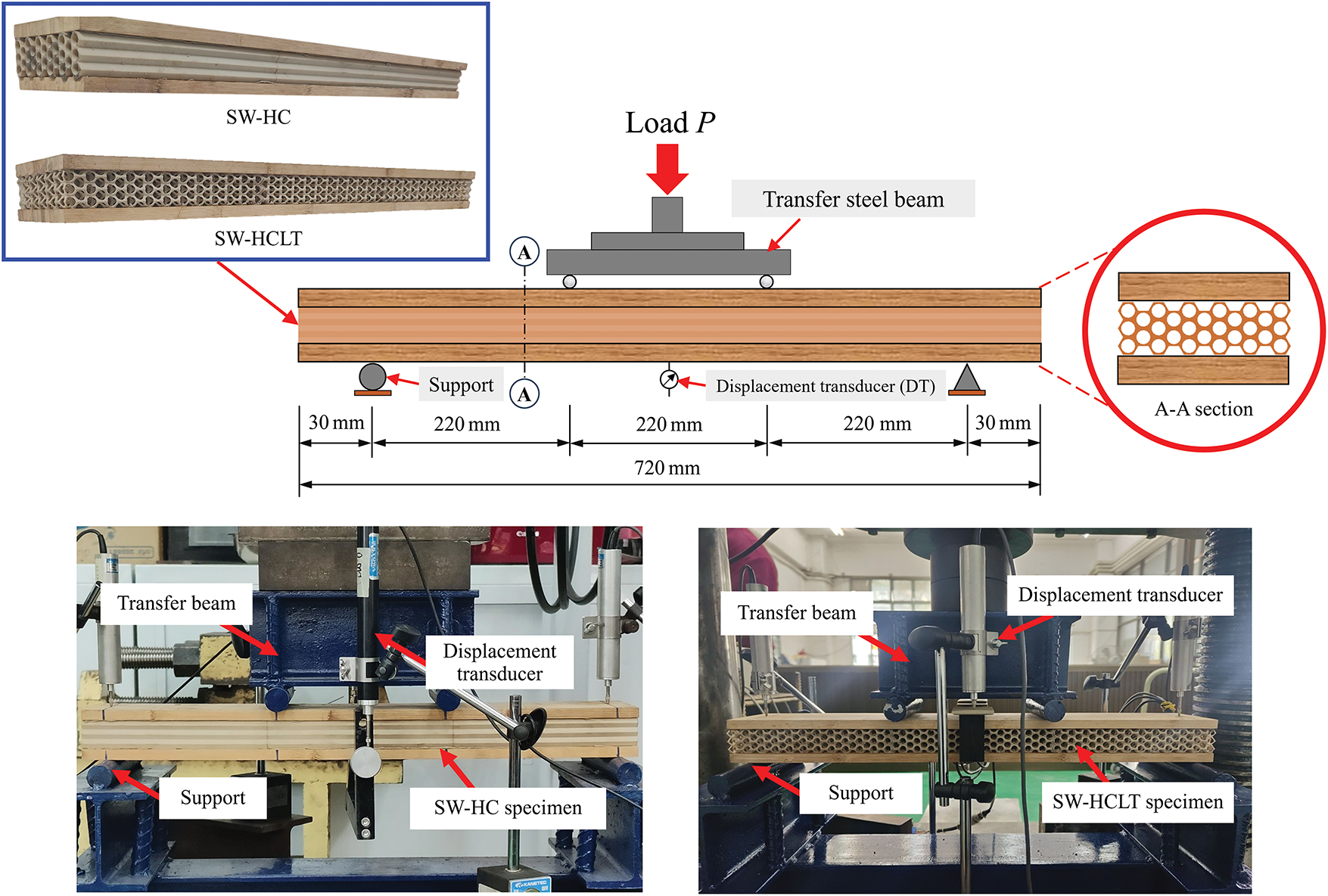 SW-HC

SW-HCLT

Load $P$

Transfer steel beam

A

A

Support

Displacement transducer (DT)

A-A section

30 mm

220 mm

220 mm

220 mm

30 mm

720 mm

Transfer beam

Displacement transducer

Support

SW-HC specimen

Transfer beam

Displacement transducer

Support

SW-HCLT specimen