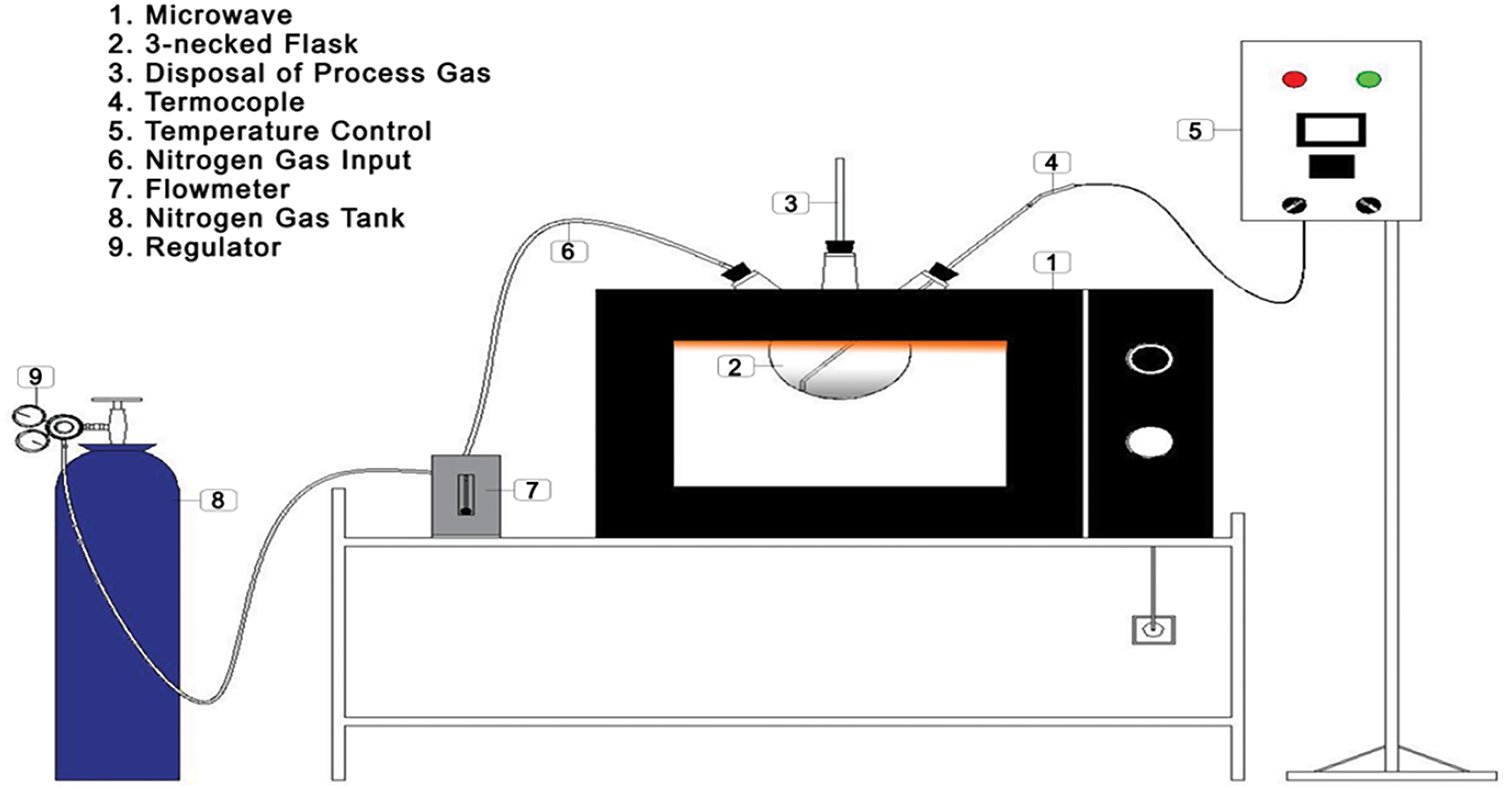 1. Microwave
2. 3-necked Flask
3. Disposal of Process Gas
4. Termocople
5. Temperature Control
6. Nitrogen Gas Input
7. Flowmeter
8. Nitrogen Gas Tank
9. Regulator

5

4

3

6

1

2

9

8

7