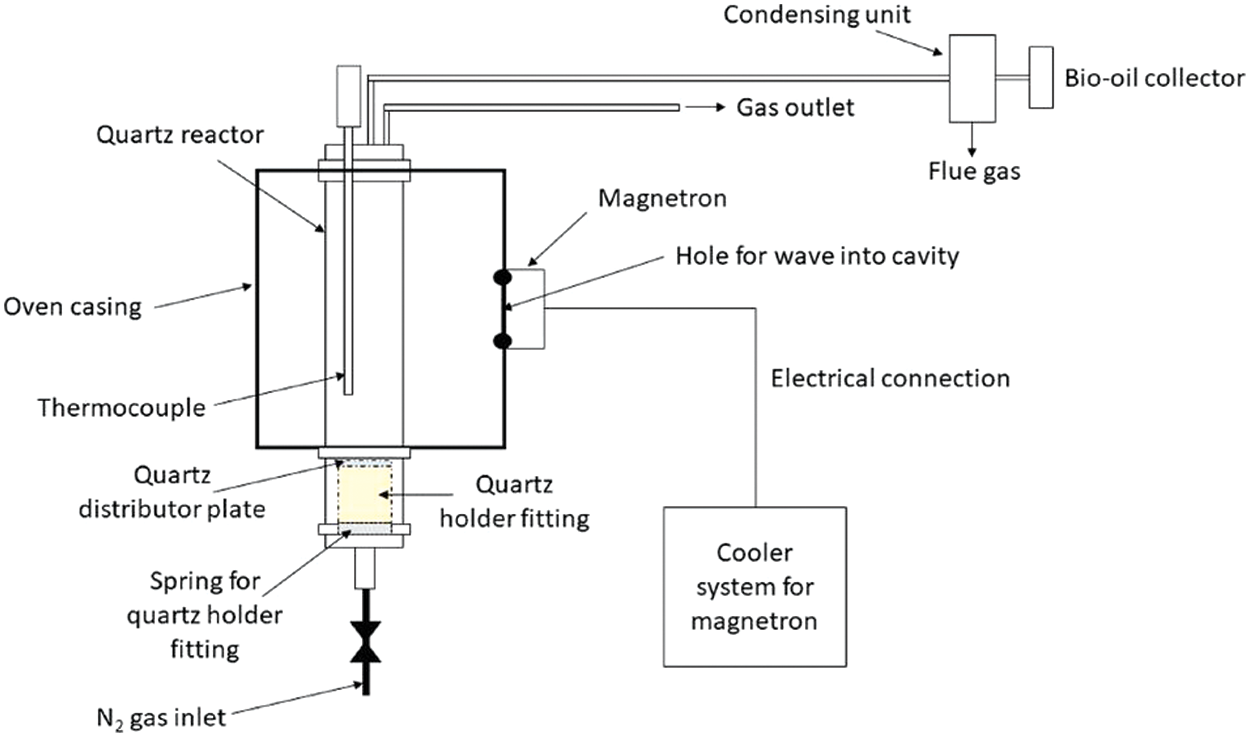 Condensing unit

Bio-oil collector

Gas outlet

Flue gas

Quartz reactor

Magnetron

Hole for wave into cavity

Oven casing

Electrical connection

Thermocouple

Quartz distributor plate

Quartz holder fitting

Spring for quartz holder fitting

Cooler system for magnetron

$N_2$ gas inlet