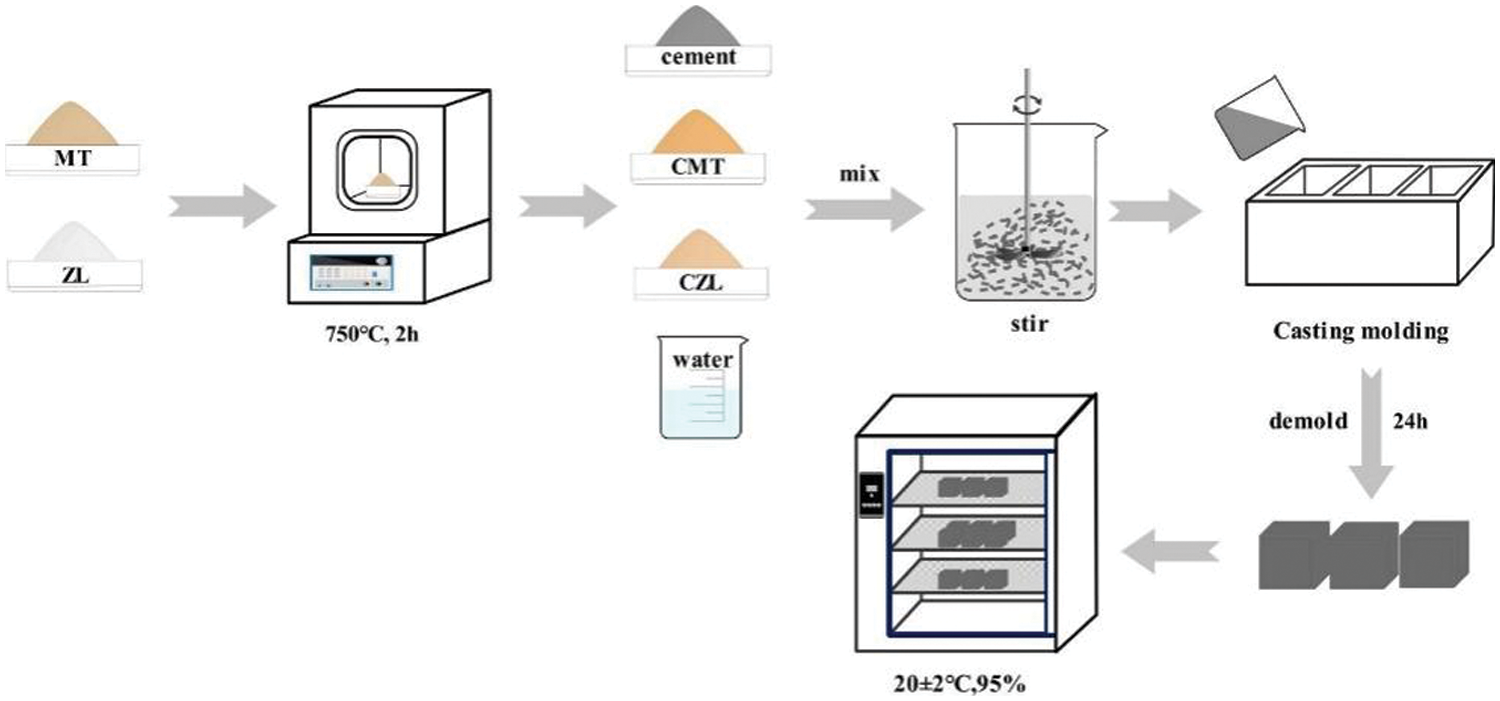 MT

ZL

750°C, 2h

cement

CMT

CZL

water

mix

stir

Casting molding

demold 24h

20±2°C,95%