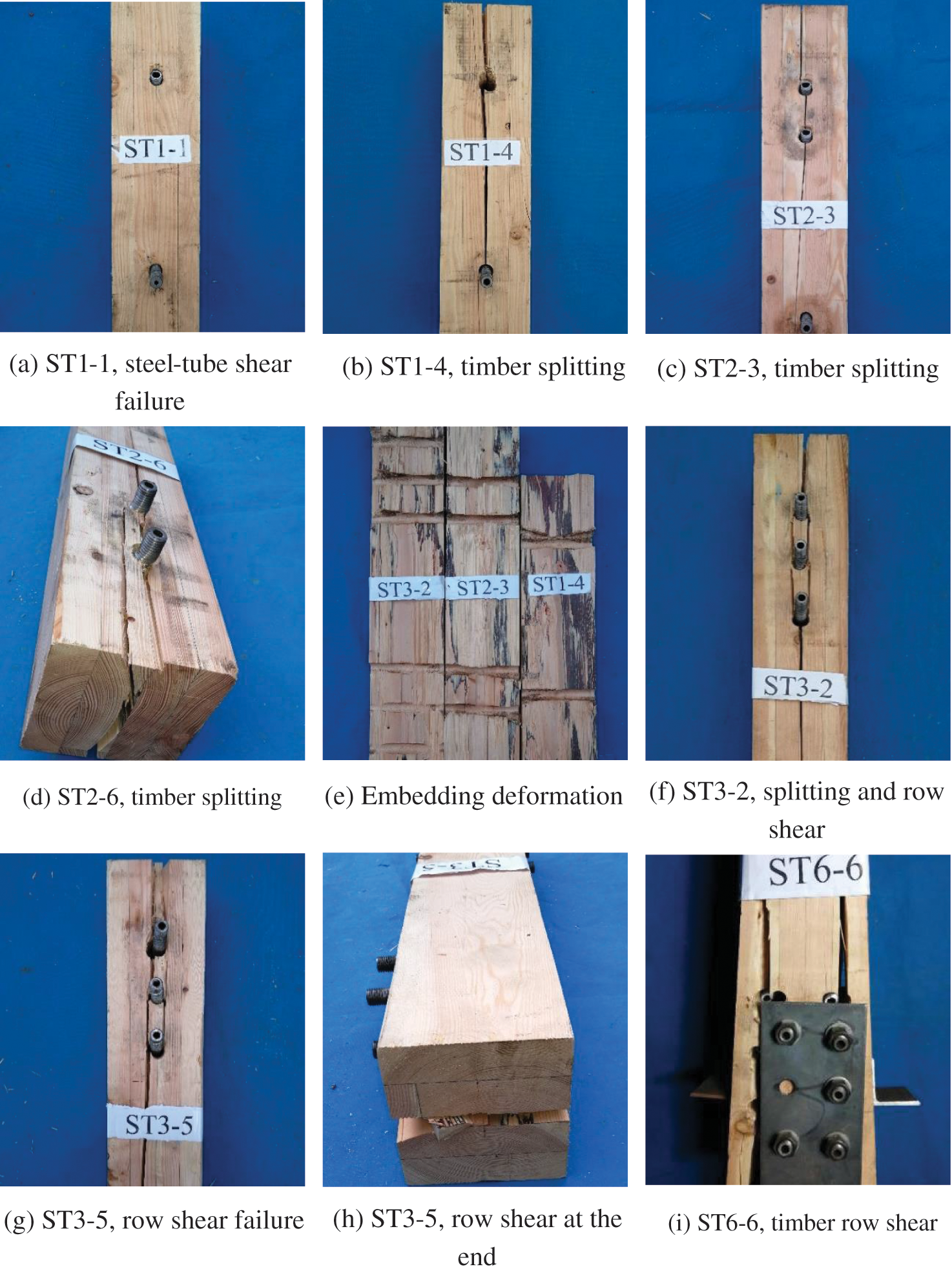 ST1-1

(a) ST1-1, steel-tube shear failure

ST1-4

(b) ST1-4, timber splitting

ST2-3

(c) ST2-3, timber splitting

ST2-6

(d) ST2-6, timber splitting

ST3-2 ST2-3 ST1-4

(e) Embedding deformation

ST3-2

(f) ST3-2, splitting and row shear

ST3-5

(g) ST3-5, row shear failure

ST3-5

(h) ST3-5, row shear at the end

ST6-6

(i) ST6-6, timber row shear