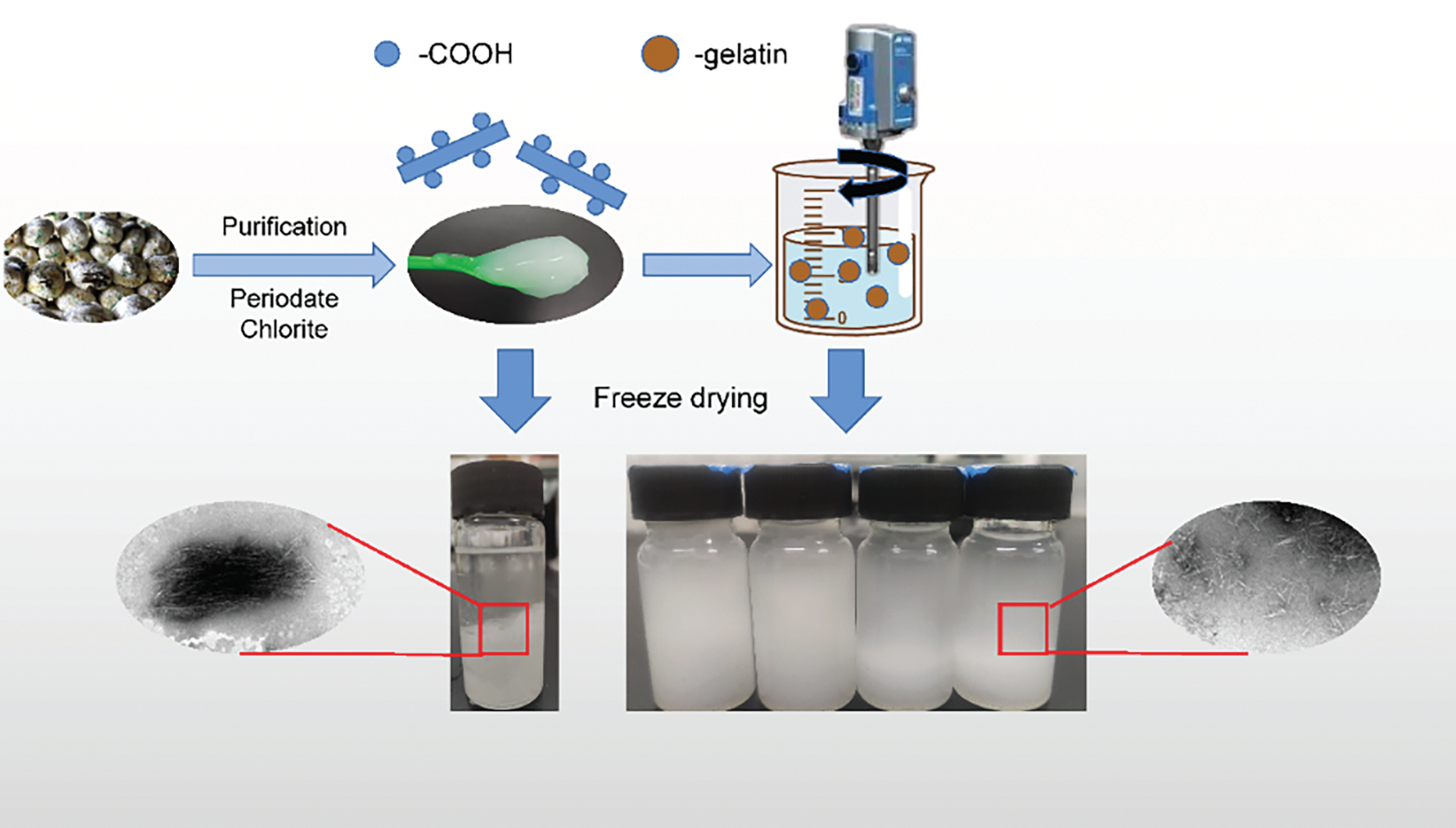 -COOH
-gelatin
Purification
Periodate
Chlorite
0
Freeze drying