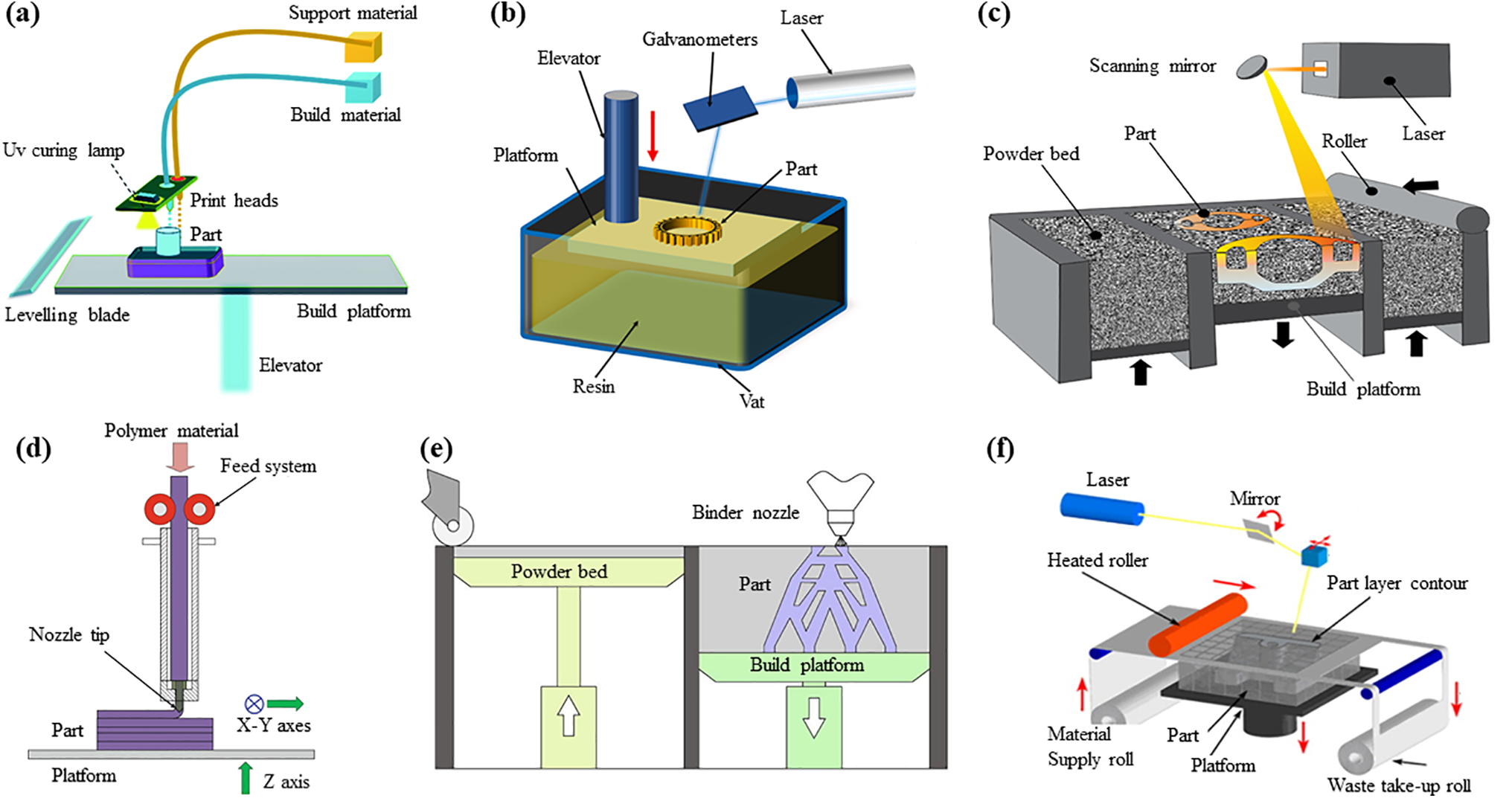 (a)
Support material
Build material
Uv curing lamp
Print heads
Part
Levelling blade
Build platform
Elevator

(b)
Laser
Galvanometers
Elevator
Platform
Part
Resin
Vat

(c)
Scanning mirror
Laser
Part
Roller
Powder bed
Build platform

(d)
Polymer material
Feed system
Nozzle tip
Part
X-Y axes
Platform
Z axis

(e)
Binder nozzle
Powder bed
Part
Build platform

(f)
Laser
Mirror
Heated roller
Part layer contour
Material Supply roll
Part
Platform
Waste take-up roll