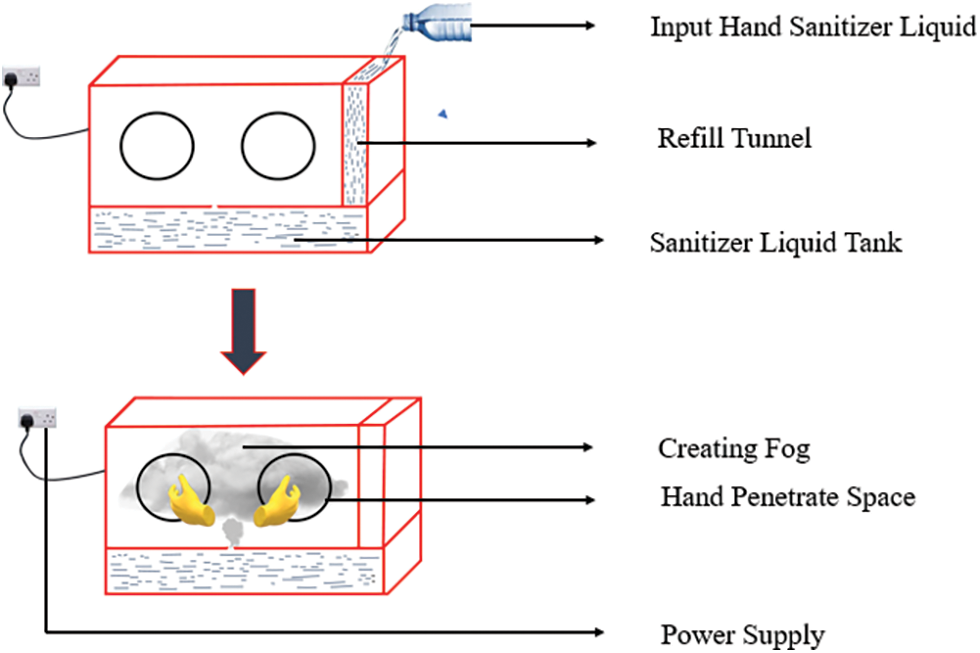 Input Hand Sanitizer Liquid

Refill Tunnel

Sanitizer Liquid Tank

Creating Fog

Hand Penetrate Space

Power Supply