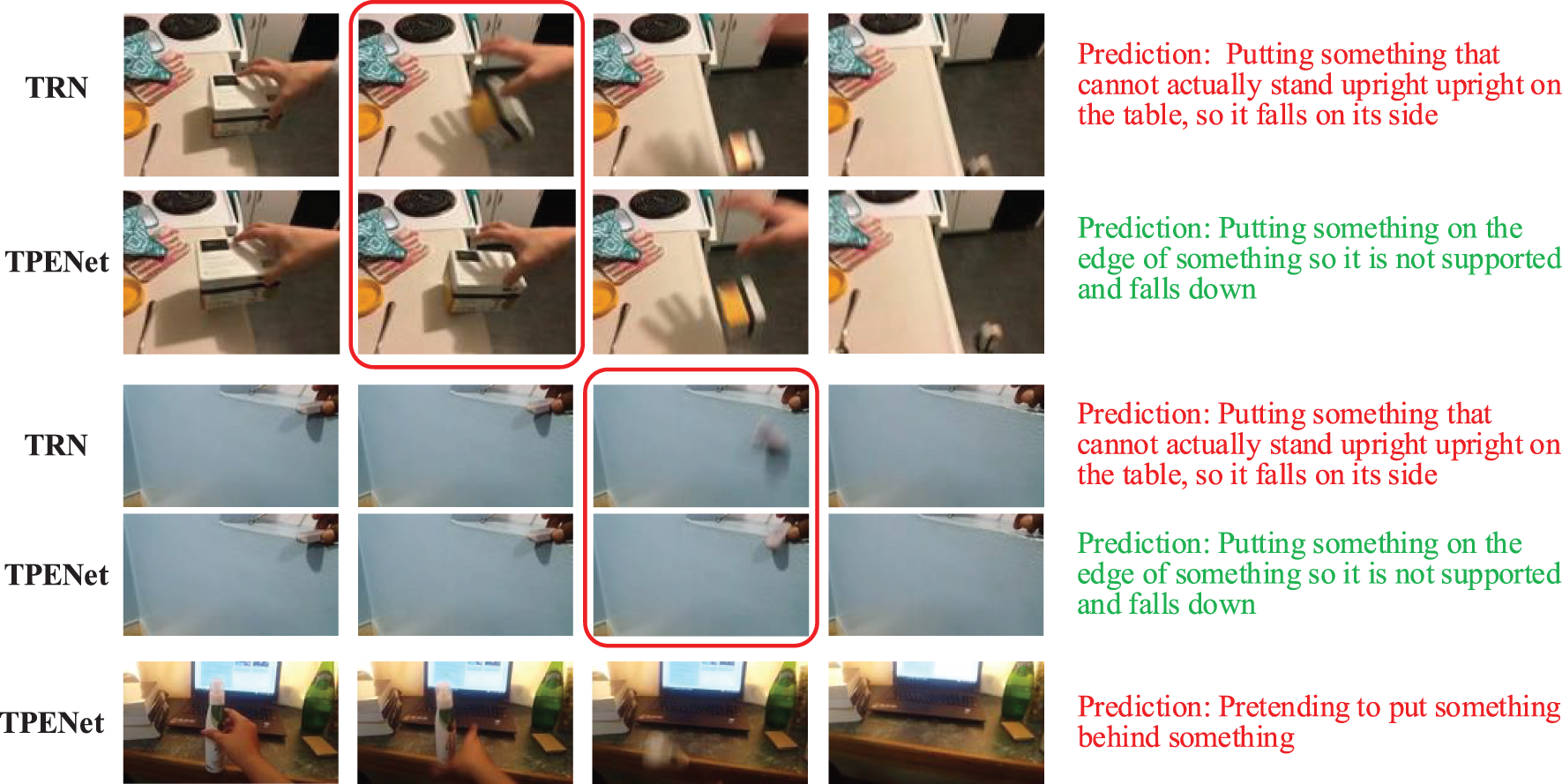 TRN

Prediction: Putting something that cannot actually stand upright upright on the table, so it falls on its side

TPENet

Prediction: Putting something on the edge of something so it is not supported and falls down

TRN

Prediction: Putting something that cannot actually stand upright upright on the table, so it falls on its side

TPENet

Prediction: Putting something on the edge of something so it is not supported and falls down

TPENet

Prediction: Pretending to put something behind something